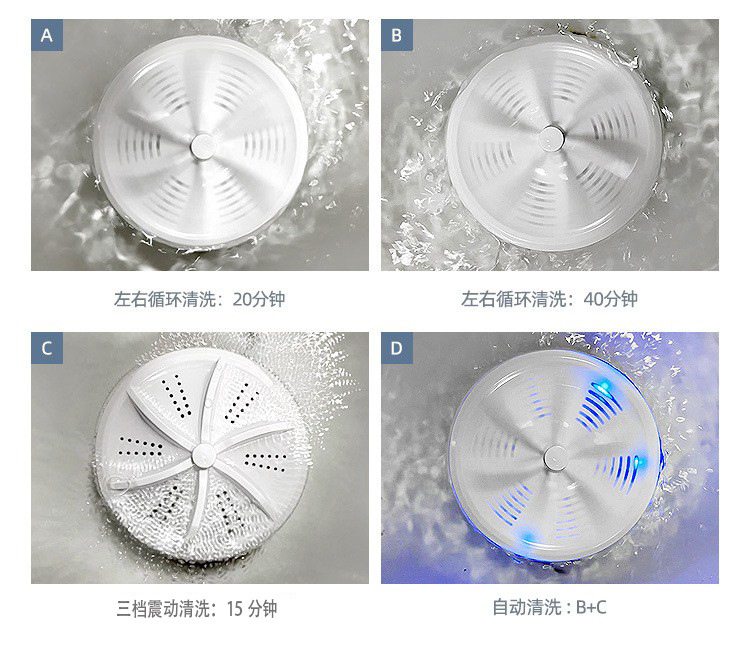 A

左右循环清洗：20分钟

B

左右循环清洗：40分钟

C

三档震动清洗：15 分钟

D

自动清洗：B+C