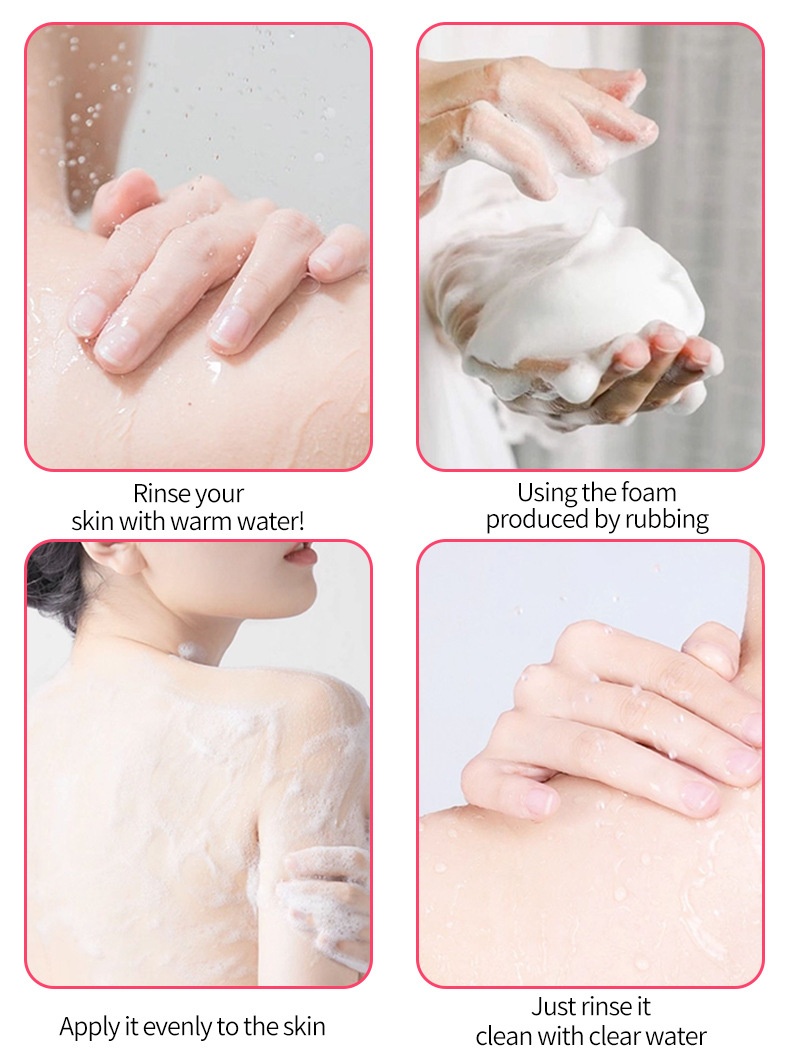 Rinse your skin with warm water!

Using the foam produced by rubbing

Apply it evenly to the skin

Just rinse it clean with clear water