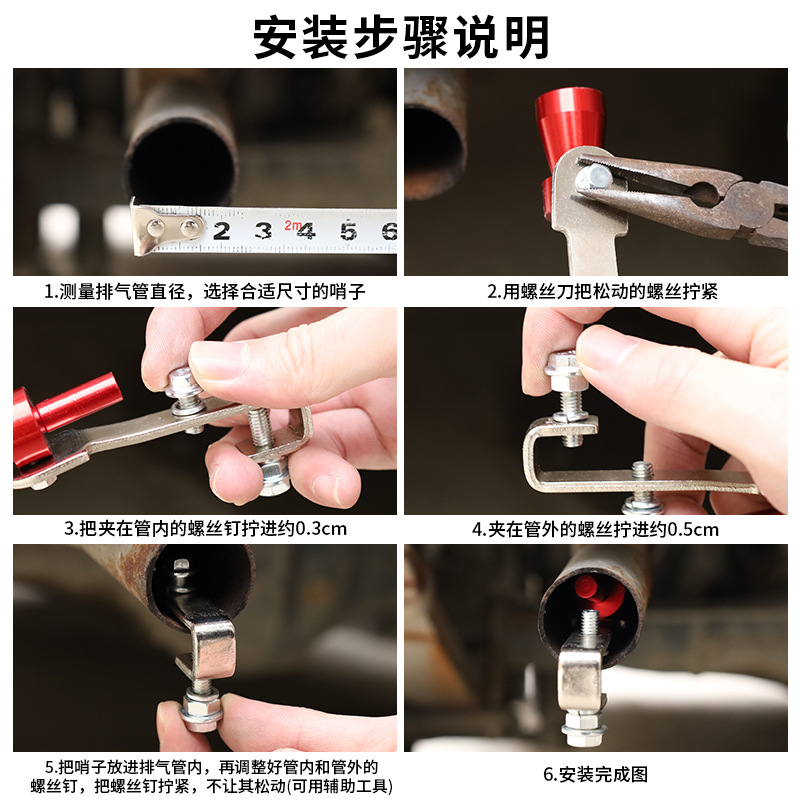 安装步骤说明

2 3 2m 4 5 6

1.测量排气管直径，选择合适尺寸的哨子

2.用螺丝刀把松动的螺丝拧紧

3.把夹在管内的螺丝钉拧进约0.3cm

4.夹在管外的螺丝拧进约0.5cm

5.把哨子放进排气管内，再调整好管内和管外的螺丝钉，把螺丝钉拧紧，不让其松动(可用辅助工具)

6.安装完成图