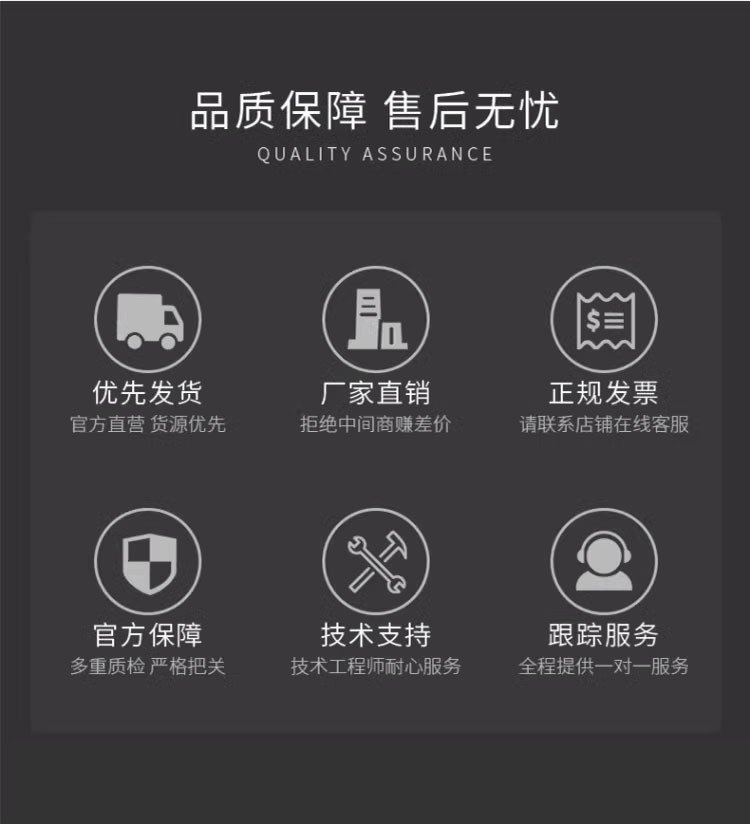 品质保障 售后无忧
QUALITY ASSURANCE

优先发货
官方直营 货源优先

厂家直销
拒绝中间商赚差价

正规发票
请联系店铺在线客服

官方保障
多重质检 严格把关

技术支持
技术工程师耐心服务

跟踪服务
全程提供一对一服务