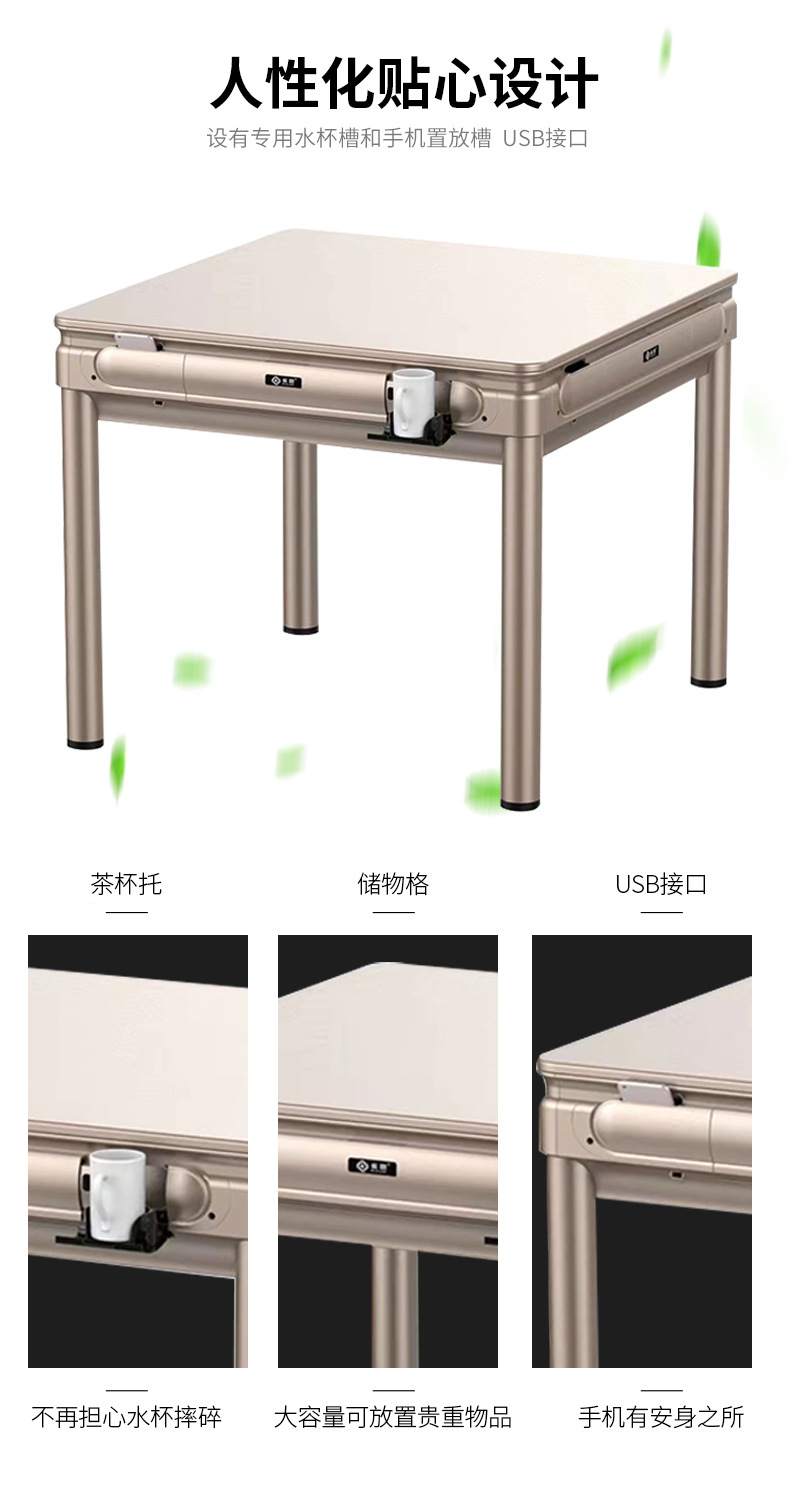 人性化贴心设计

设有专用水杯槽和手机置放槽 USB接口

茶杯托

储物格

USB接口

不再担心水杯摔碎

大容量可放置贵重物品

手机有安身之所