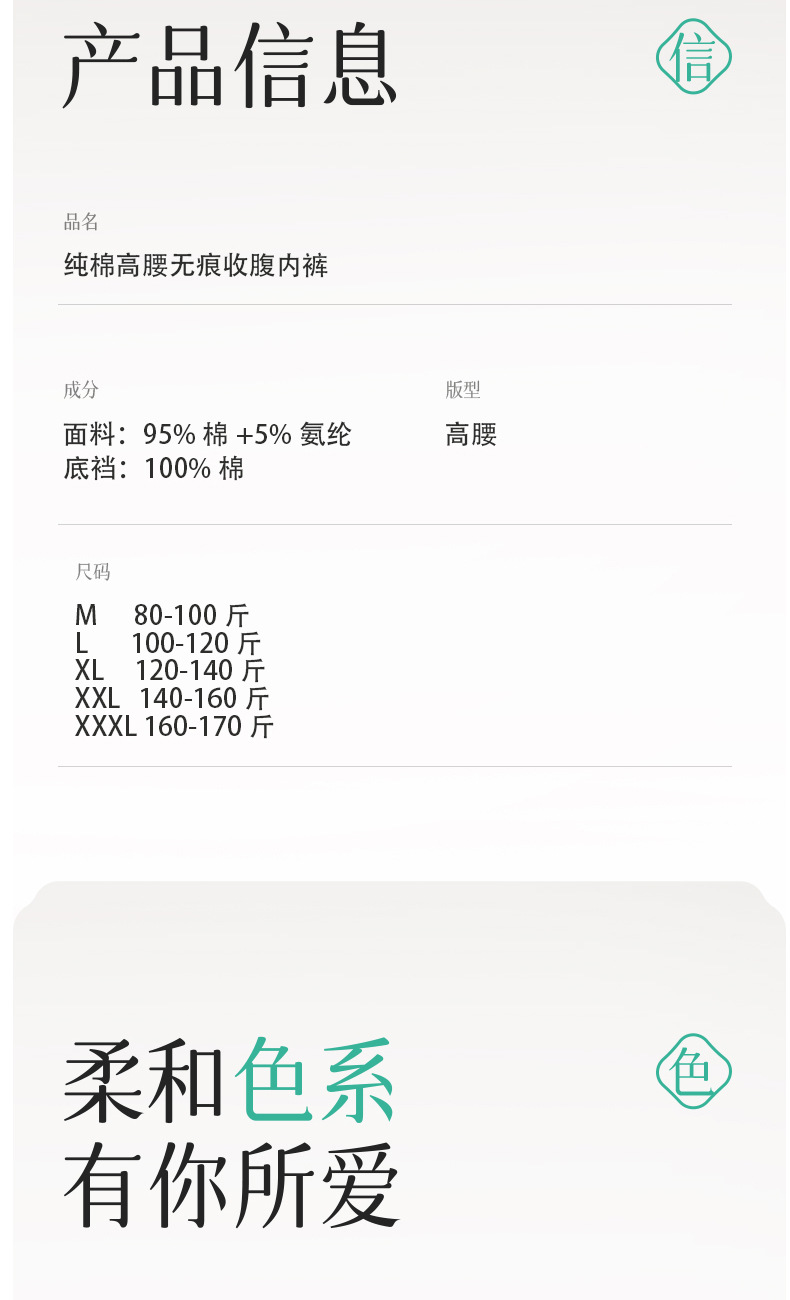 产品信息

信

品名

纯棉高腰无痕收腹内裤

成分

面料：95%棉+5%氨纶
底裆：100%棉

版型

高腰

尺码

M 80-100斤
L 100-120斤
XL 120-140斤
XXL 140-160斤
XXXL 160-170斤

柔和色系
有你所爱

色