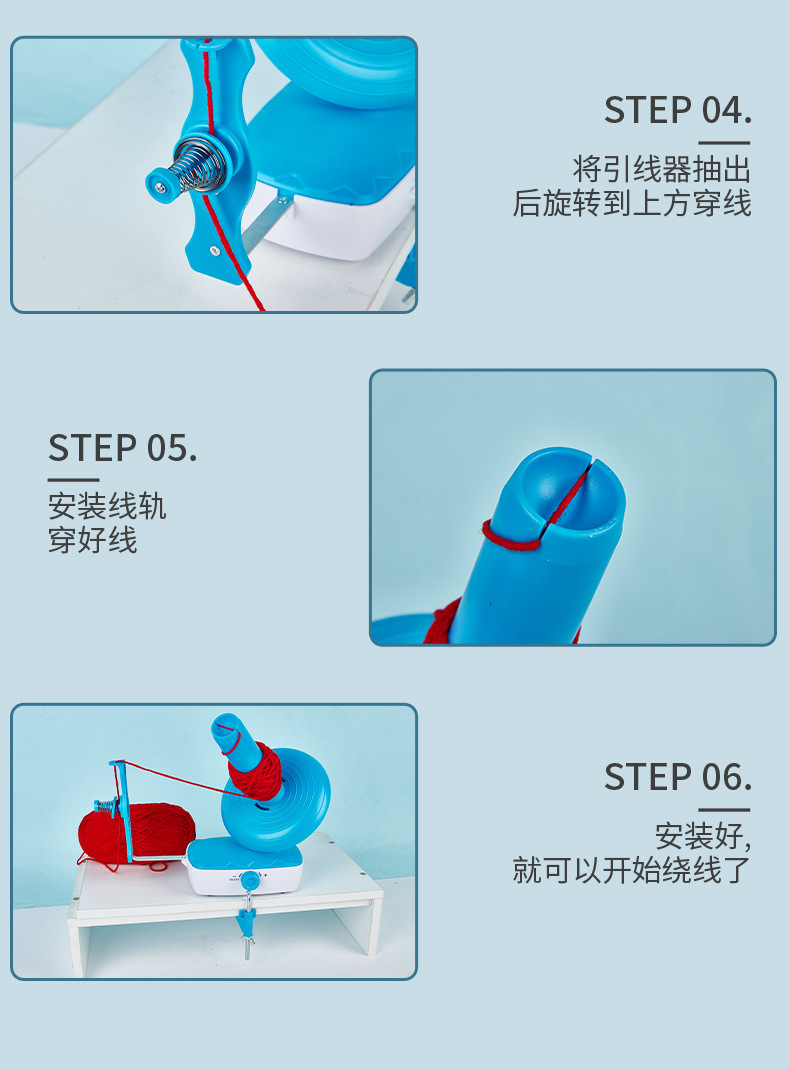 STEP 04.

将引线器抽出
后旋转到上方穿线

STEP 05.

安装线轨
穿好线

STEP 06.

安装好,
就可以开始绕线了