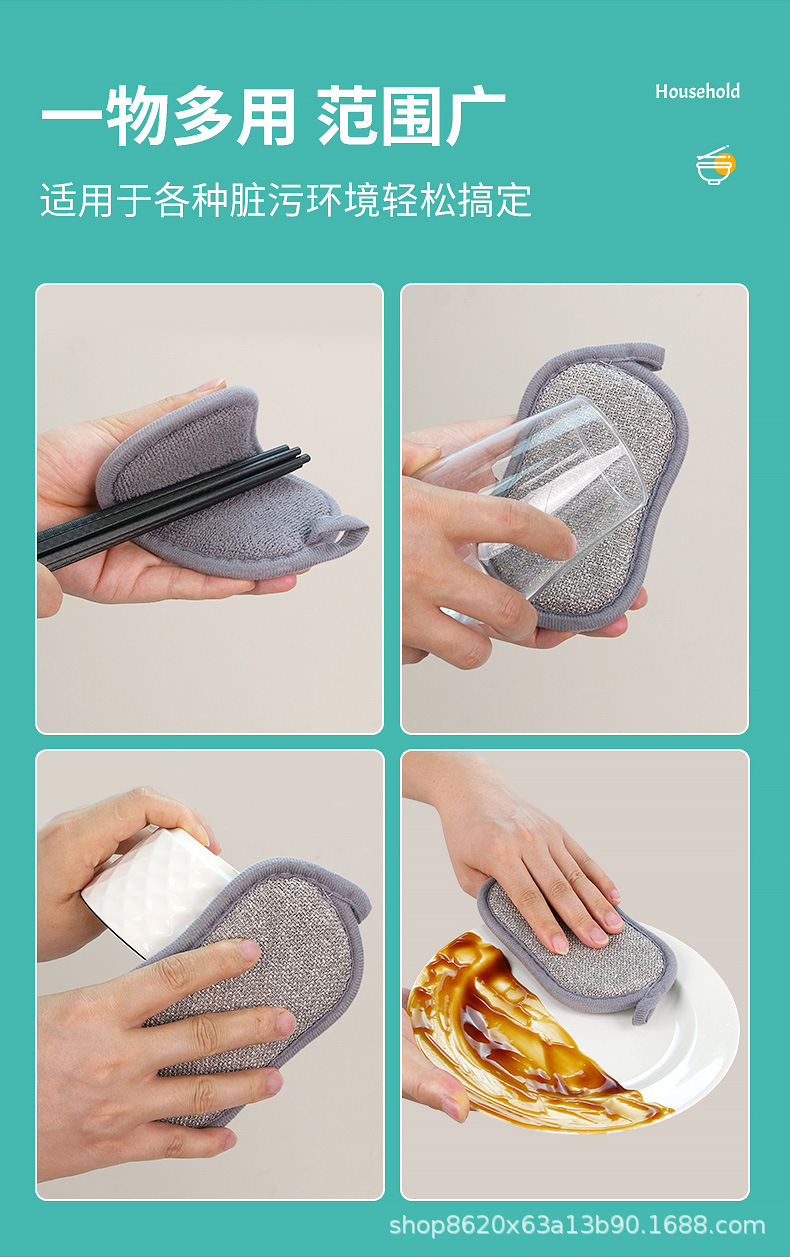 一物多用 范围广

Household

适用于各种脏污环境轻松搞定

shop8620x63a13b90.1688.com