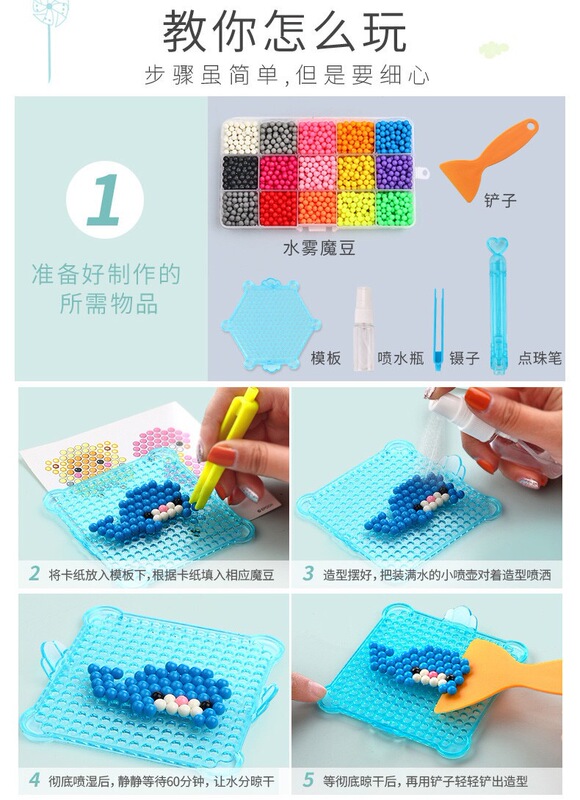 教你怎么玩

步骤虽简单,但是要细心

1

准备好制作的所需物品

水雾魔豆

铲子

模板

喷水瓶

镊子

点珠笔

2 将卡纸放入模板下，根据卡纸填入相应魔豆

3 造型摆好，把装满水的小喷壶对着造型喷洒

4 彻底喷湿后，静静等待60分钟，让水分晾干

5 等彻底晾干后，再用铲子轻轻铲出造型