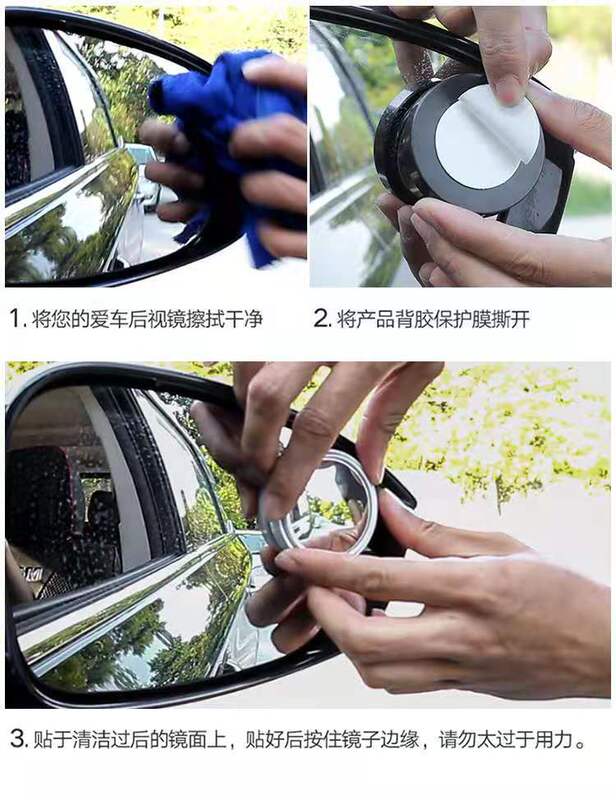 1. 将您的爱车后视镜擦拭干净

2. 将产品背胶保护膜撕开

3. 贴于清洁过后的镜面上，贴好后按住镜子边缘，请勿太过于用力。