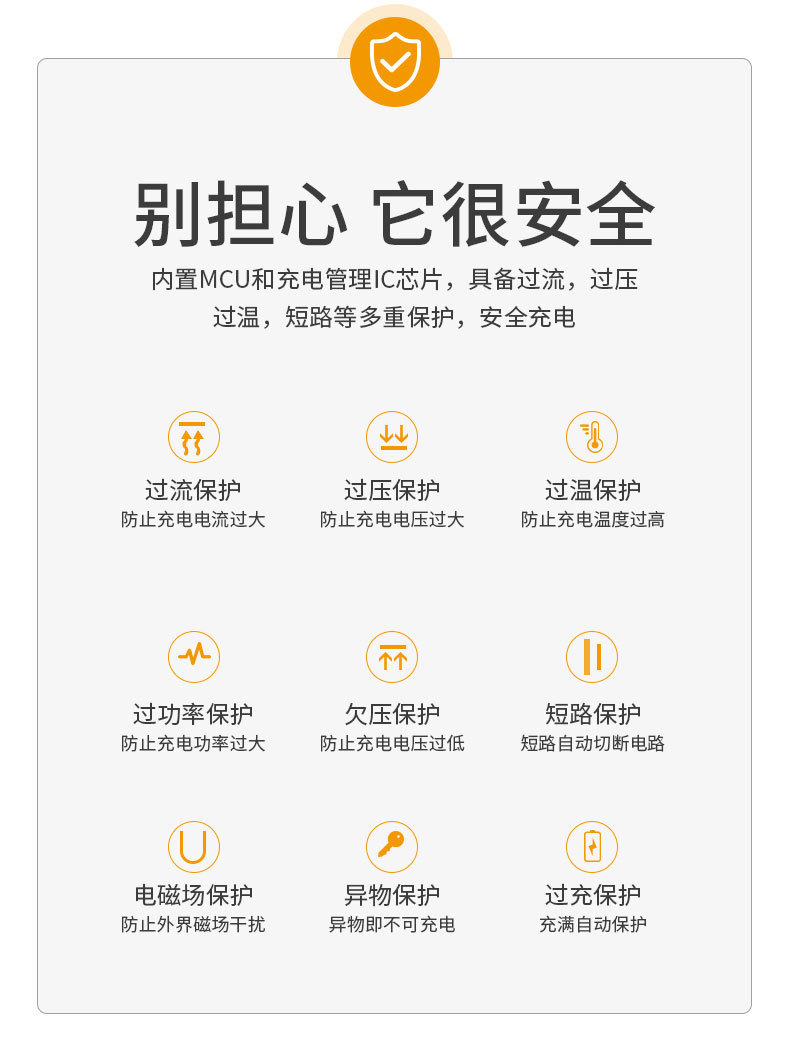 别担心 它很安全

内置MCU和充电管理IC芯片，具备过流，过压过温，短路等多重保护，安全充电

过流保护
防止充电电流过大

过压保护
防止充电电压过大

过温保护
防止充电温度过高

过功率保护
防止充电功率过大

欠压保护
防止充电电压过低

短路保护
短路自动切断电路

电磁场保护
防止外界磁场干扰

异物保护
异物即不可充电

过充保护
充满自动保护