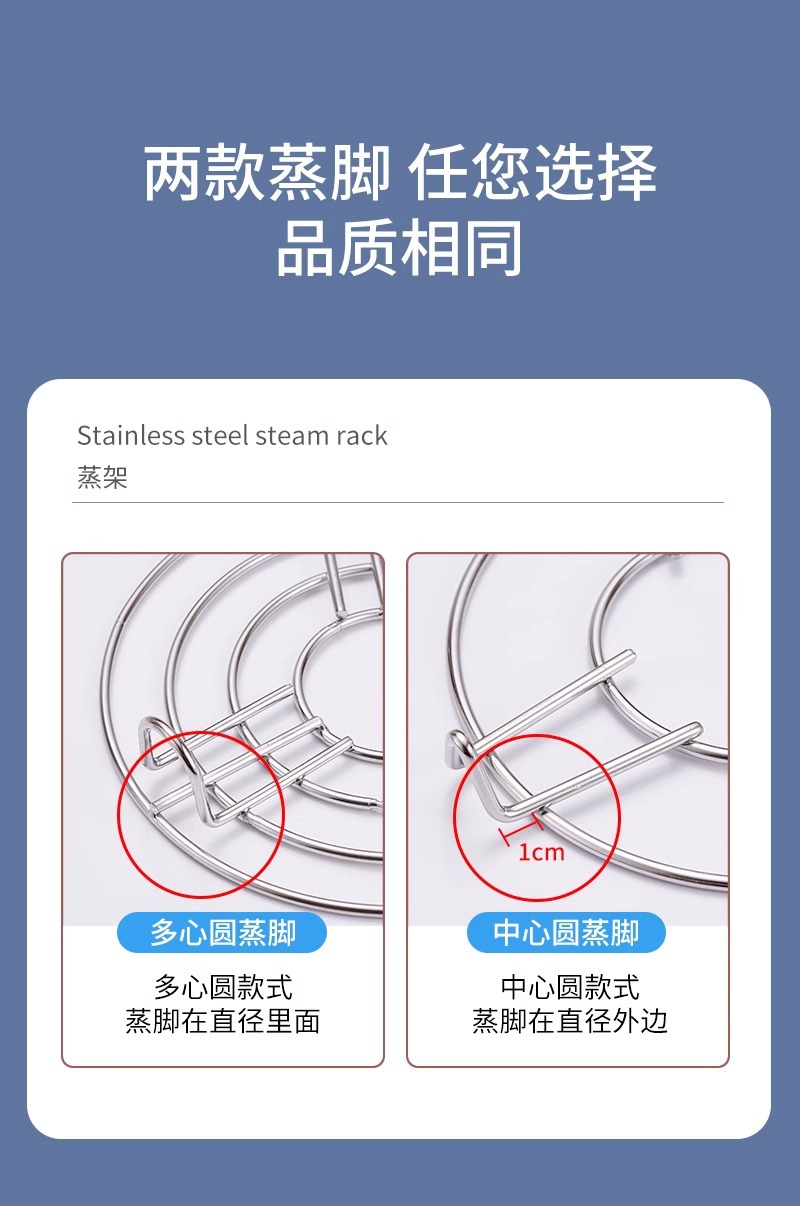 两款蒸脚 任您选择
品质相同

Stainless steel steam rack
蒸架

多心圆蒸脚

多心圆款式
蒸脚在直径里面

1cm

中心圆蒸脚

中心圆款式
蒸脚在直径外边