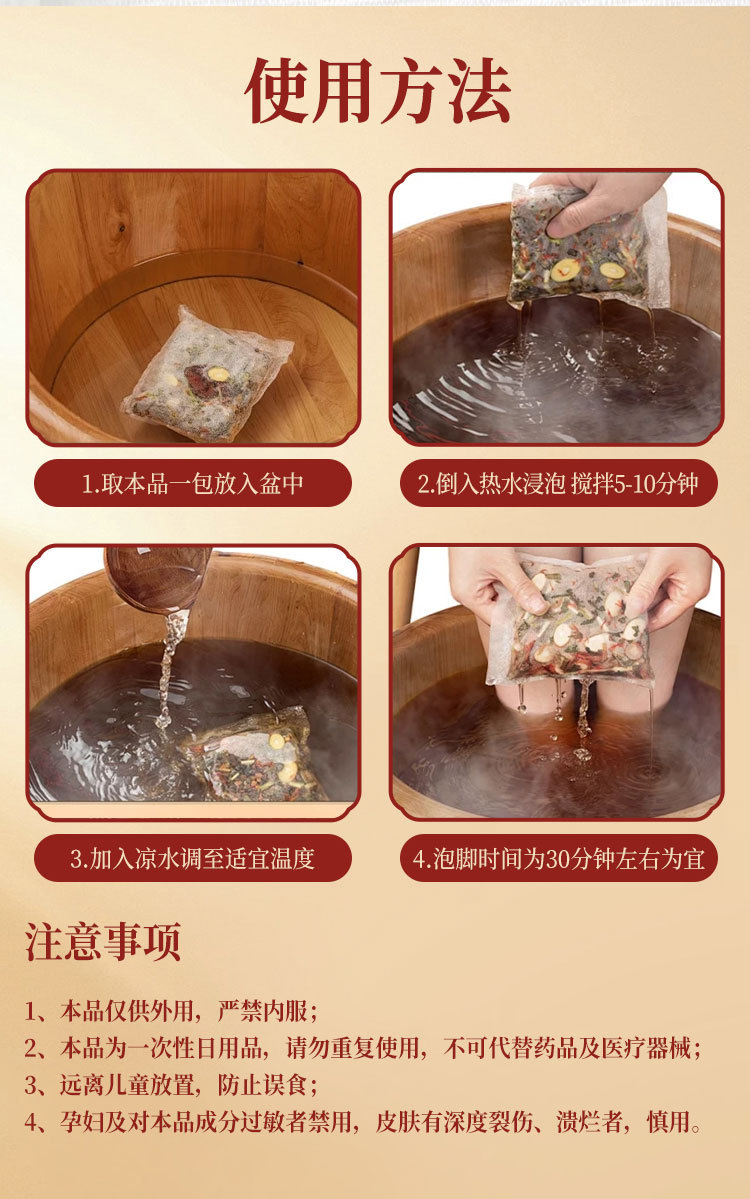 使用方法

1.取本品一包放入盆中

2.倒入热水浸泡 搅拌5-10分钟

3.加入凉水调至适宜温度

4.泡脚时间为30分钟左右为宜

注意事项

1、本品仅供外用，严禁内服；
2、本品为一次性日用品，请勿重复使用，不可代替药品及医疗器械；
3、远离儿童放置，防止误食；
4、孕妇及对本品成分过敏者禁用，皮肤有深度裂伤、溃烂者，慎用。