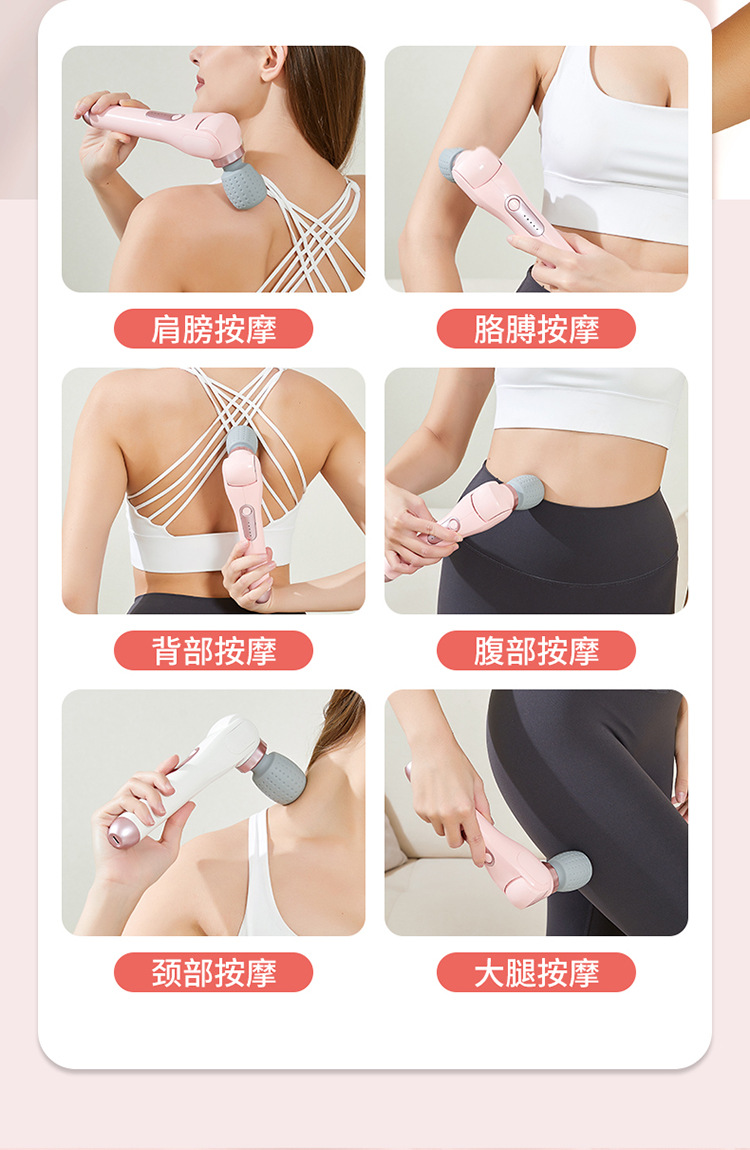 肩膀按摩

胳膊按摩

背部按摩

腹部按摩

颈部按摩

大腿按摩