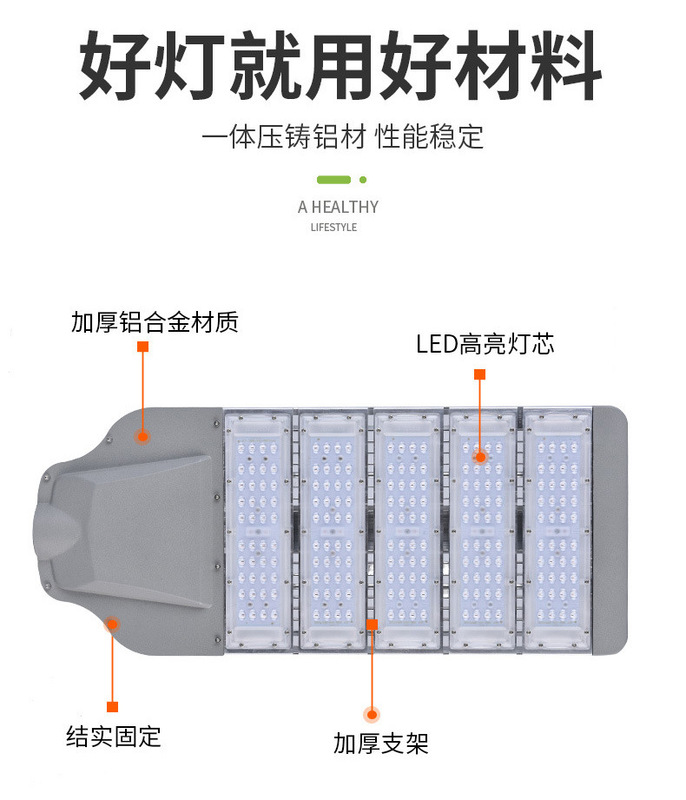 好灯就用好材料

一体压铸铝材 性能稳定

A HEALTHY
LIFESTYLE

加厚铝合金材质

LED高亮灯芯

结实固定

加厚支架