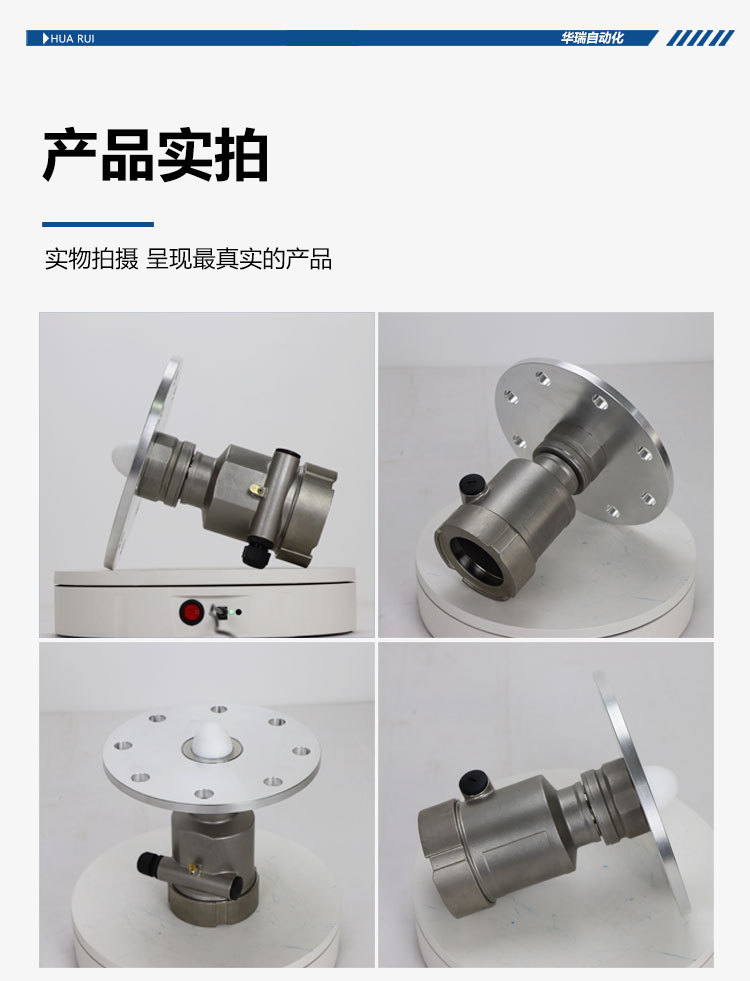 HUA RUI

华瑞自动化

产品实拍

实物拍摄 呈现最真实的产品