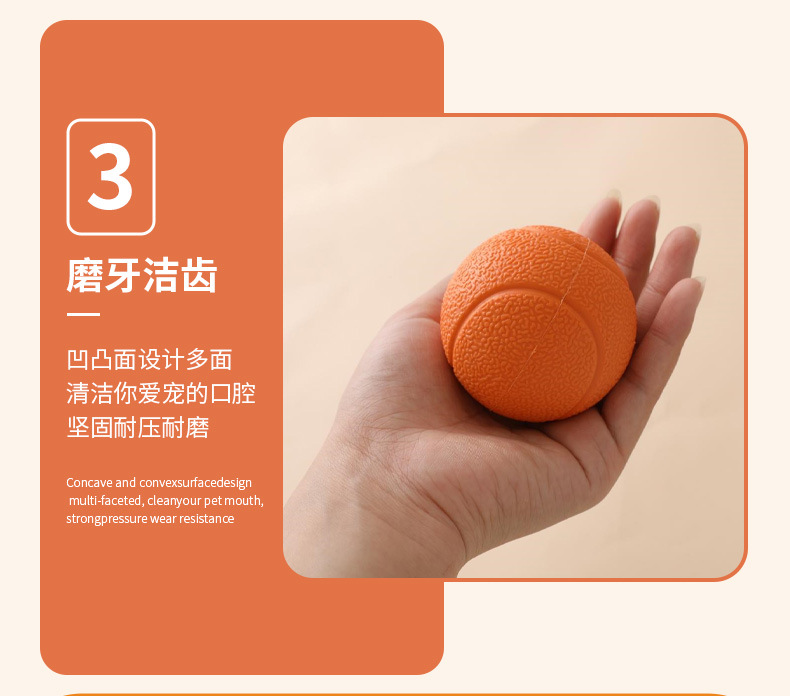 3

磨牙洁齿

凹凸面设计多面
清洁你爱宠的口腔
坚固耐压耐磨

Concave and convexsurfacedesign
multi-faceted, cleanyour pet mouth,
strongpressure wear resistance