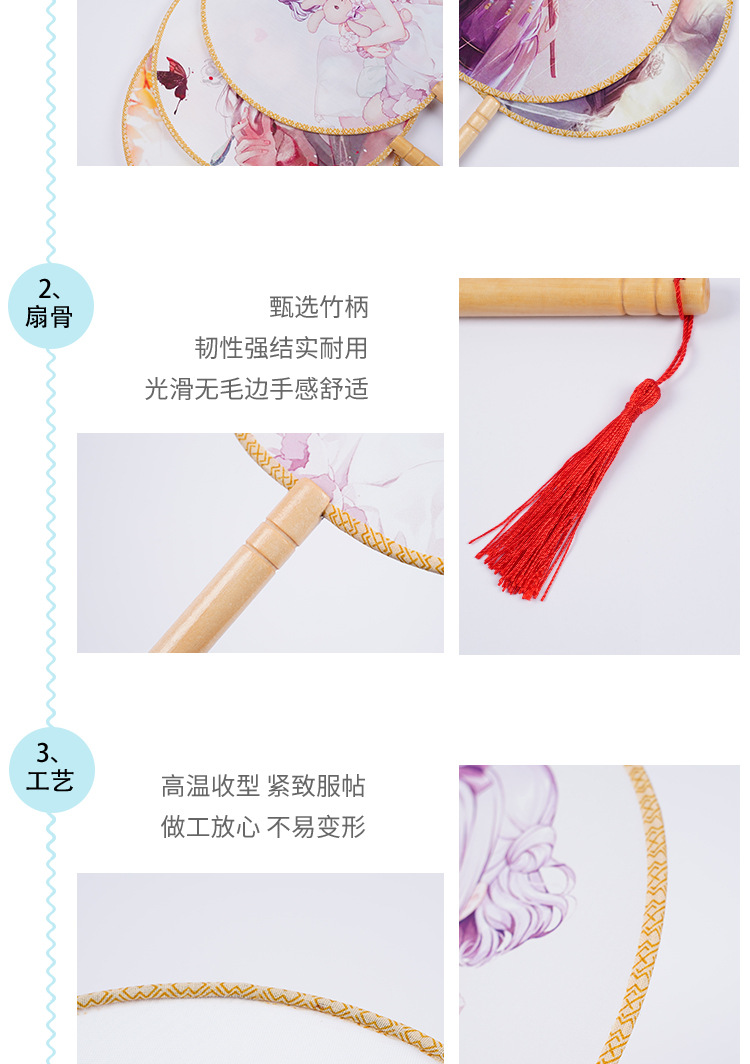 2、
扇骨

甄选竹柄
韧性强结实耐用
光滑无毛边手感舒适

3、
工艺

高温收型 紧致服帖
做工放心 不易变形