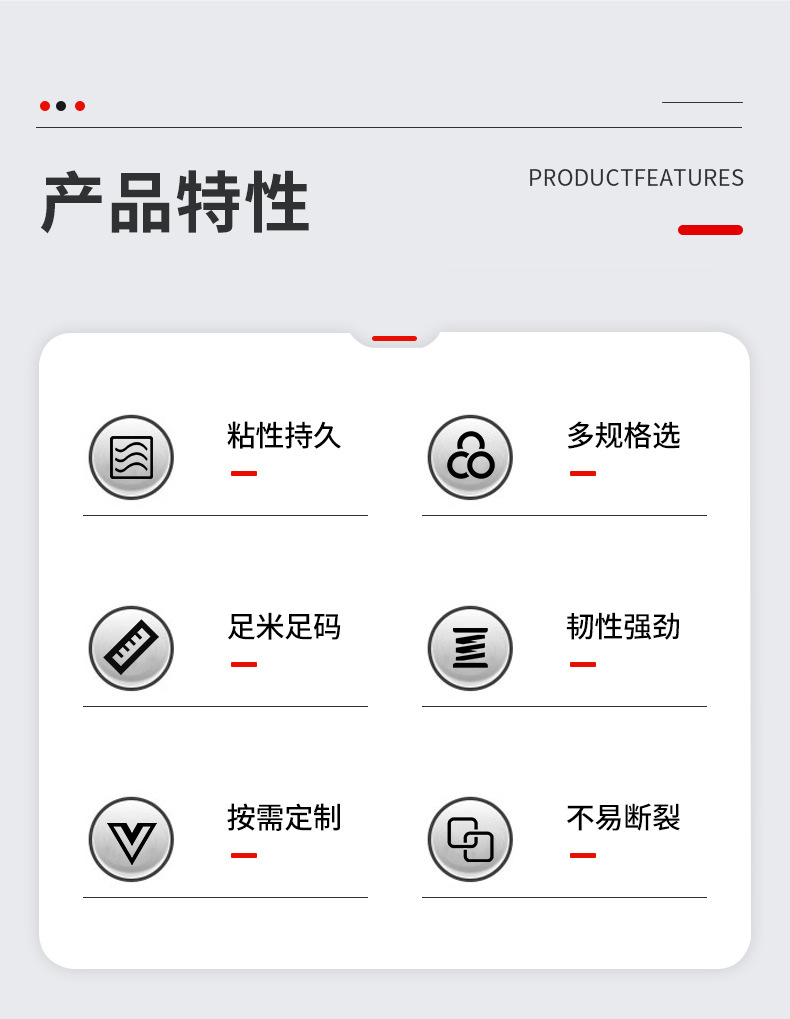 产品特性

PRODUCTFEATURES

粘性持久

多规格选

足米足码

韧性强劲

按需定制

不易断裂