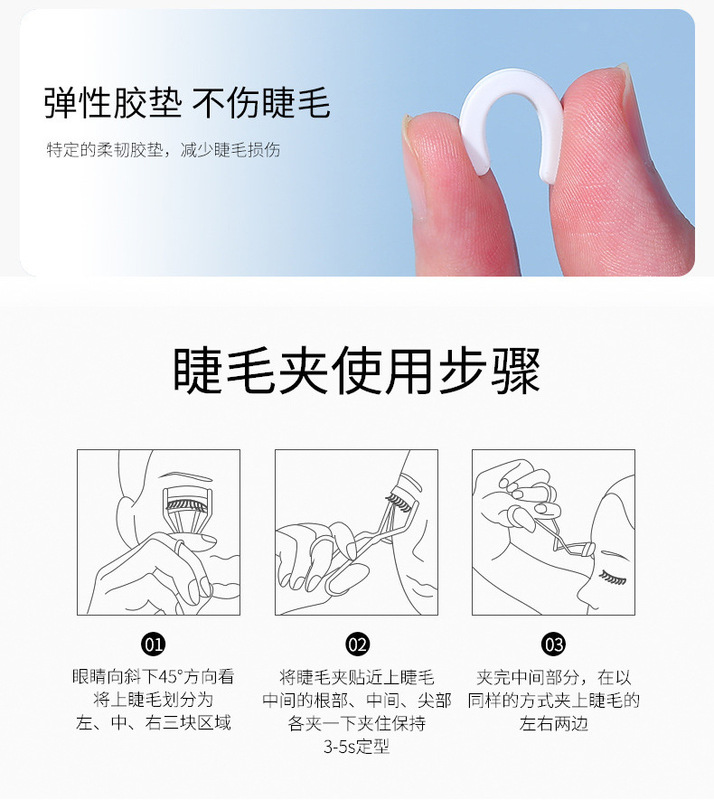 弹性胶垫 不伤睫毛

特定的柔韧胶垫，减少睫毛损伤

睫毛夹使用步骤

01

眼睛向斜下45°方向看 将上睫毛划分为 左、中、右三块区域

02

将睫毛夹贴近上睫毛 中间的根部、中间、尖部 各夹一下夹住保持 3-5s定型

03

夹完中间部分，在以 同样的方式夹上睫毛的 左右两边