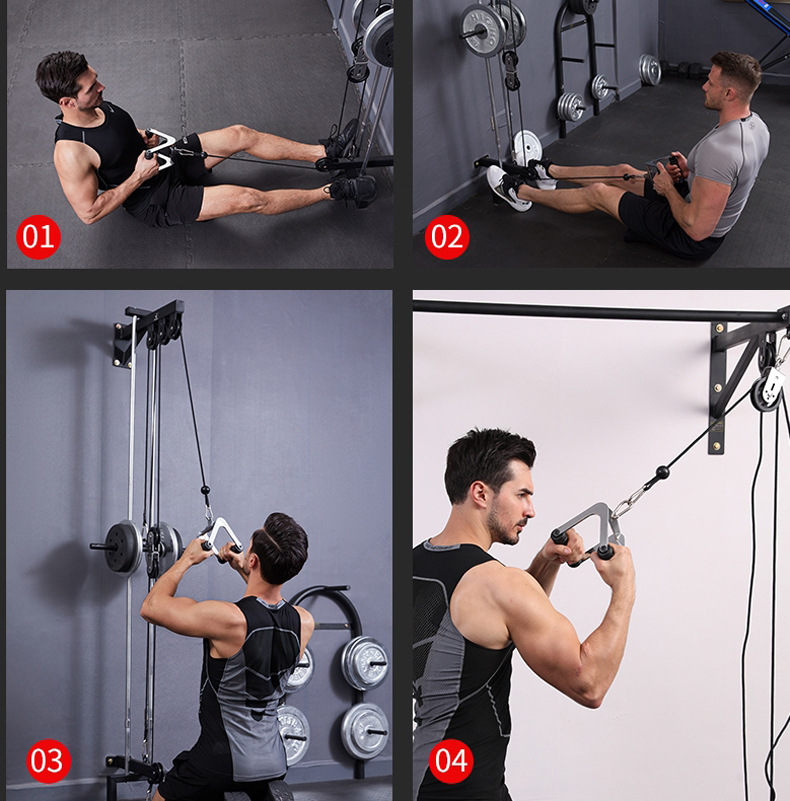 01

02

03

04