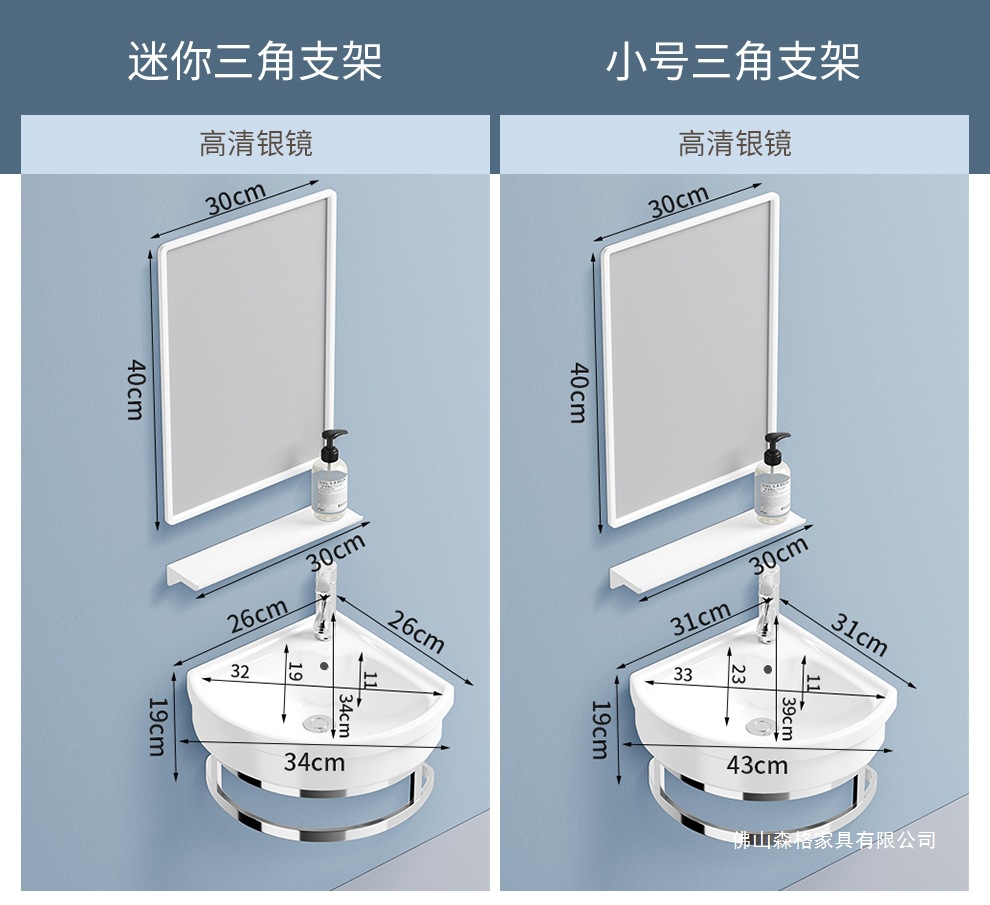 迷你三角支架

高清银镜

30cm

40cm

30cm

26cm

26cm

32

19

11

34cm

19cm

34cm

小号三角支架

高清银镜

30cm

40cm

30cm

31cm

31cm

33

23

11

39cm

19cm

43cm

佛山森格家具有限公司