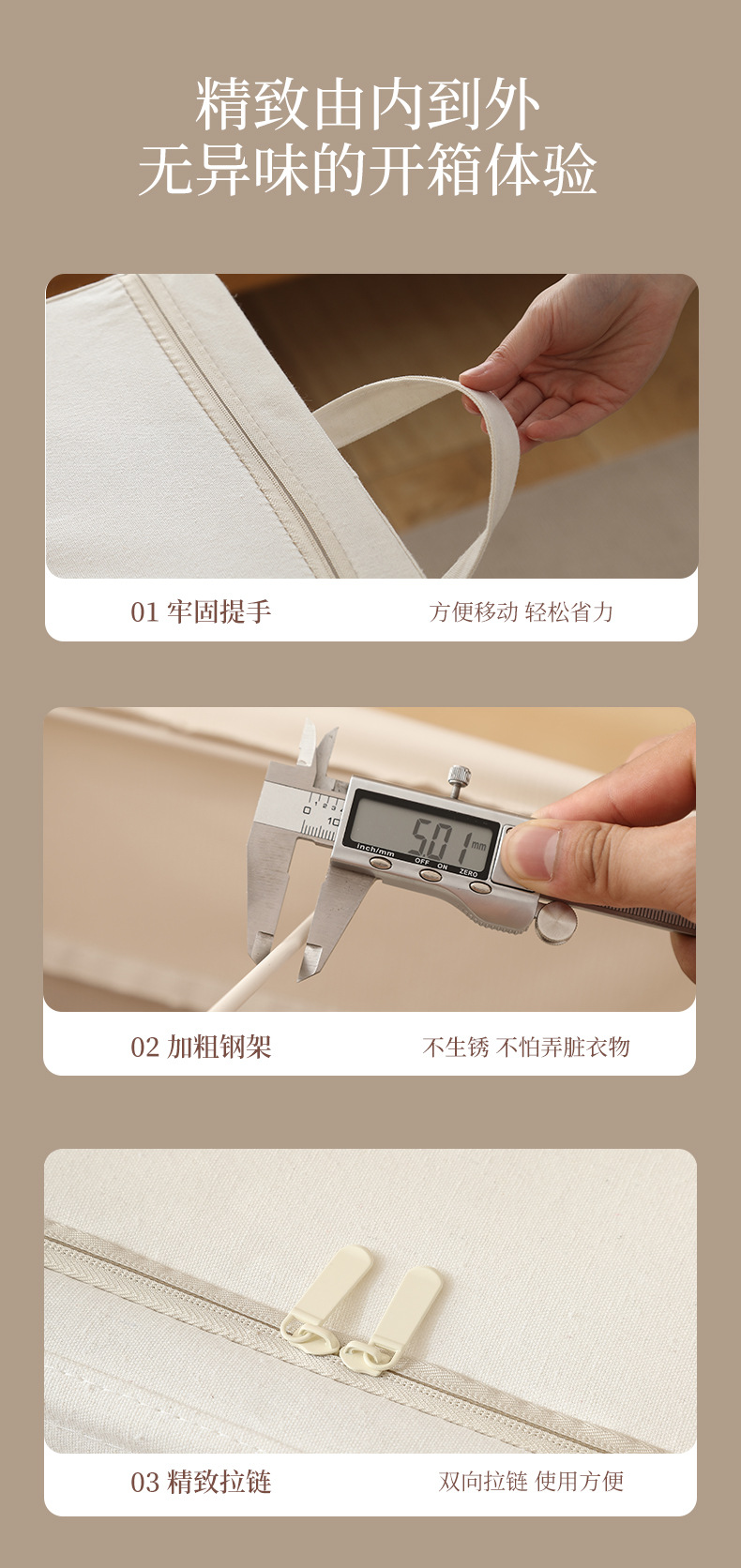 精致由内到外
无异味的开箱体验

01 牢固提手

方便移动 轻松省力

0 10

5.01 mm

inch/mm OFF ON ZERO

02 加粗钢架

不生锈 不怕弄脏衣物

03 精致拉链

双向拉链 使用方便