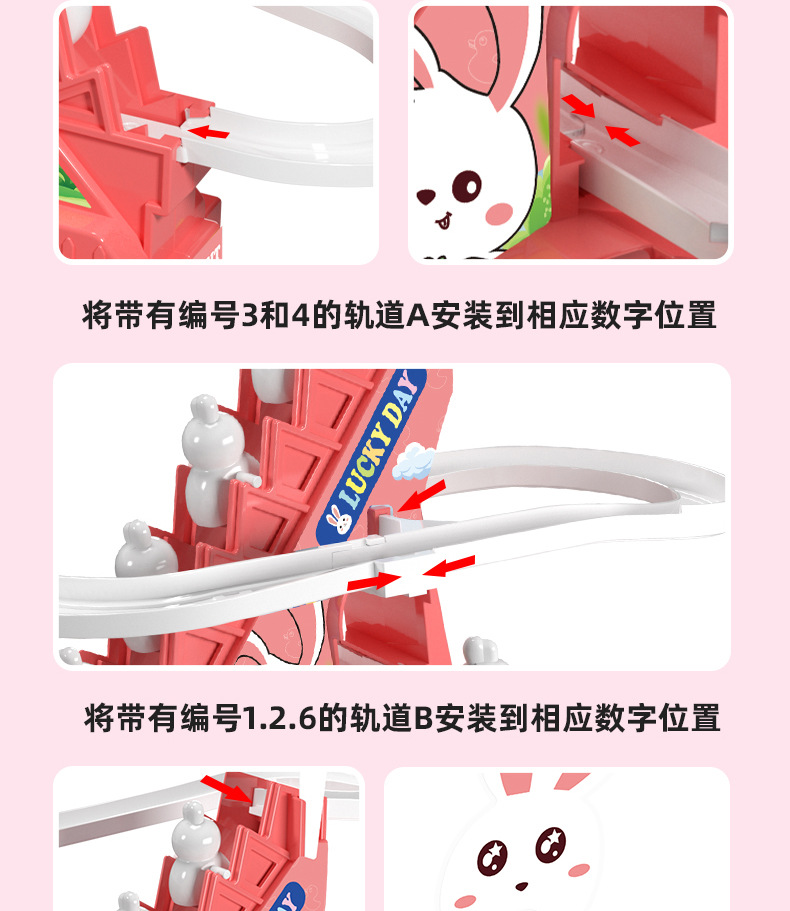 将带有编号3和4的轨道A安装到相应数字位置

LUCKY DAY

将带有编号1.2.6的轨道B安装到相应数字位置