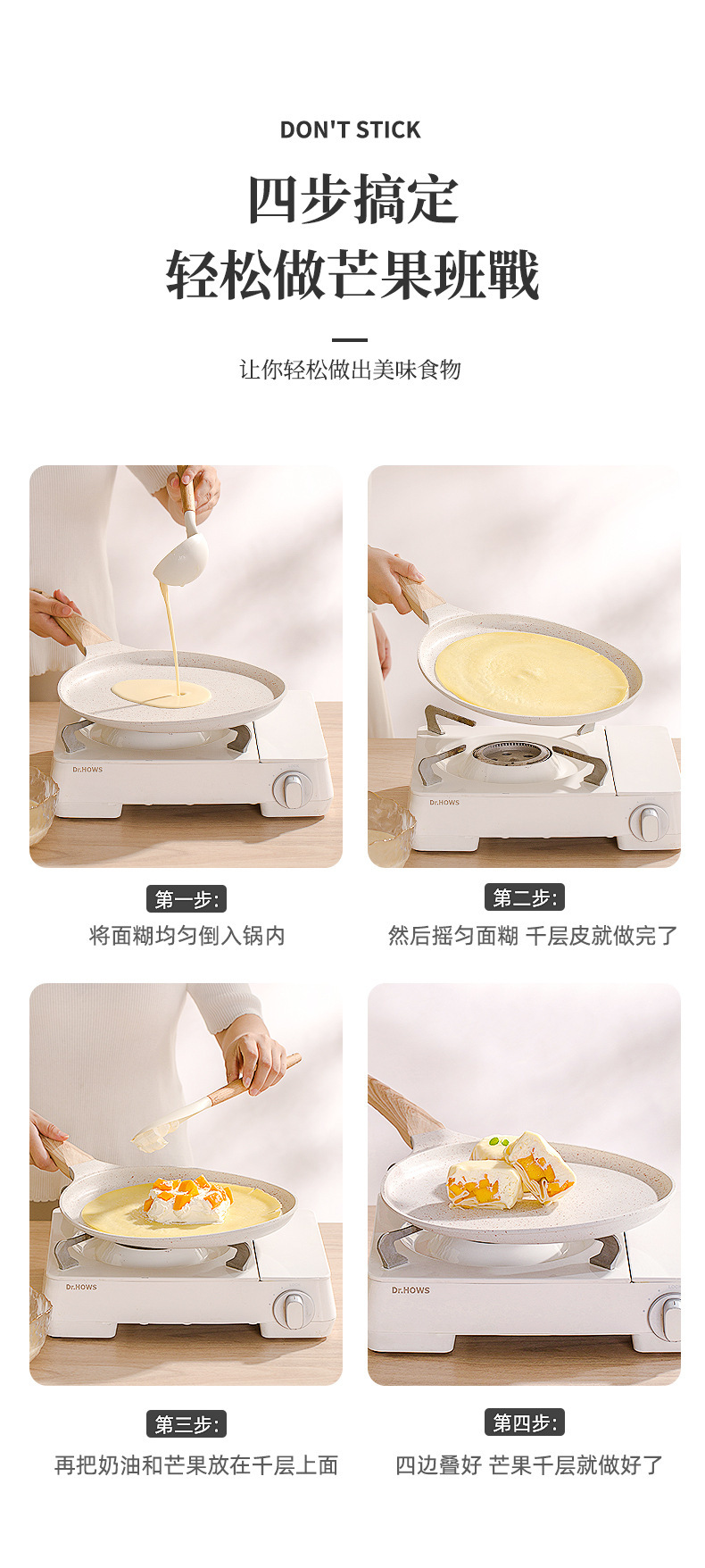 DON'T STICK

四步搞定
轻松做芒果班戟

让你轻松做出美味食物

Dr.HOWS

第一步:
将面糊均匀倒入锅内

Dr.HOWS

第二步:
然后摇匀面糊 千层皮就做完了

Dr.HOWS

第三步:
再把奶油和芒果放在千层上面

Dr.HOWS

第四步:
四边叠好 芒果千层就做好了