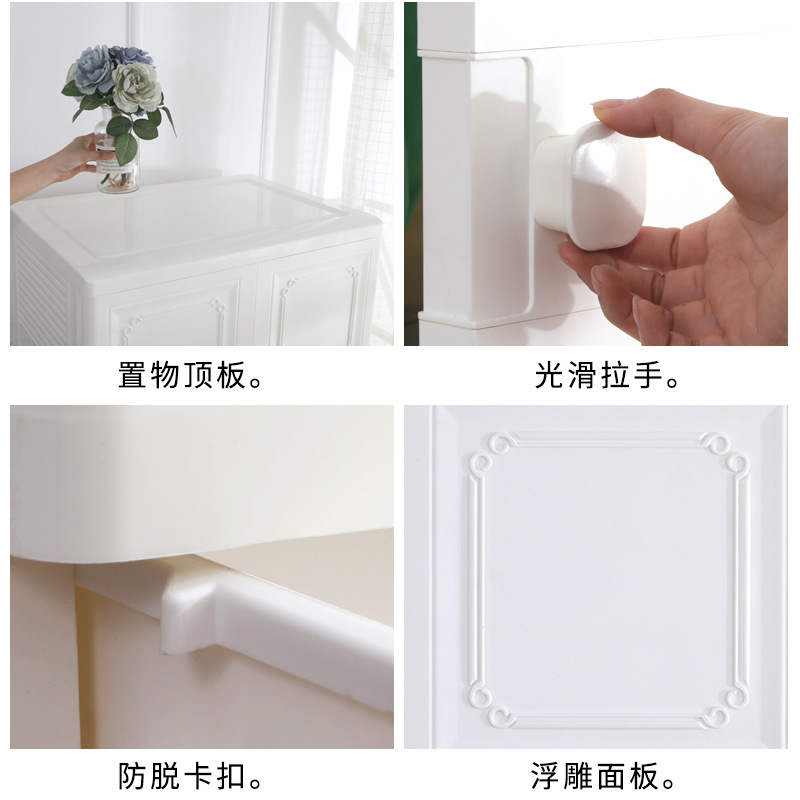 置物顶板。

光滑拉手。

防脱卡扣。

浮雕面板。