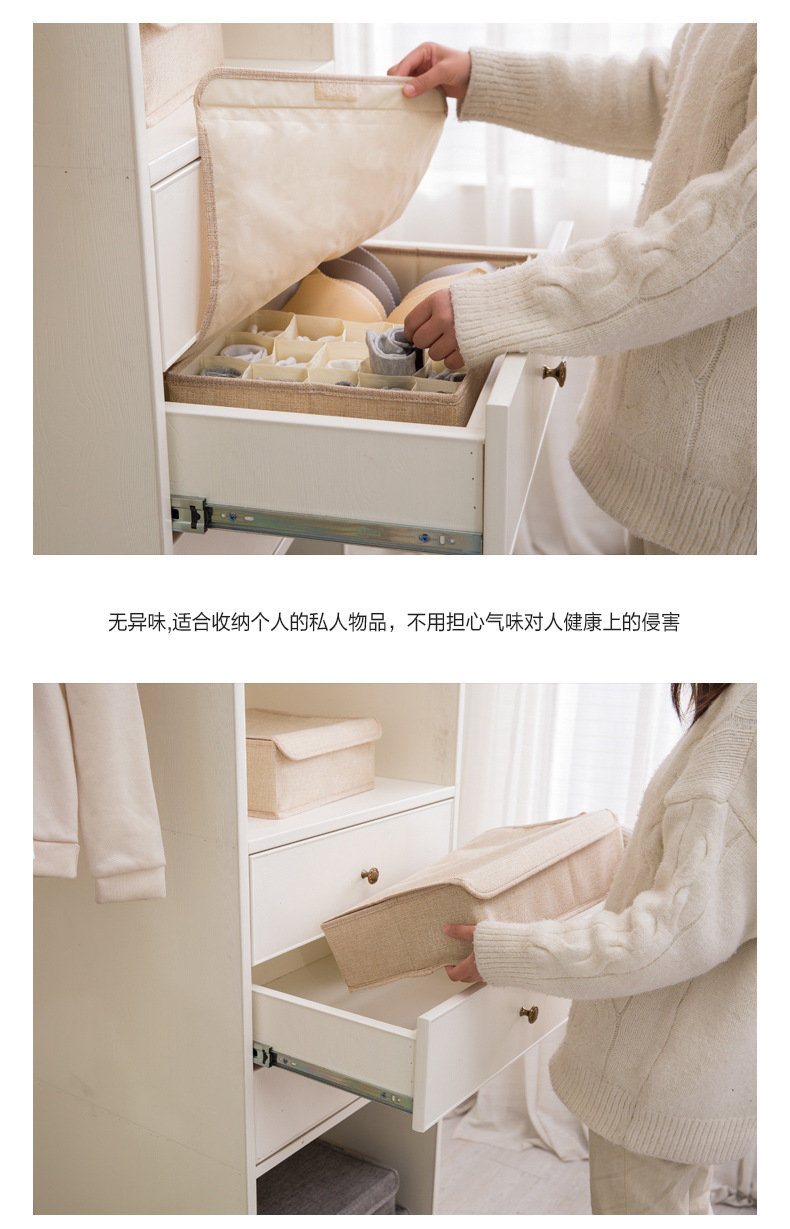 无异味,适合收纳个人的私人物品，不用担心气味对人健康上的侵害