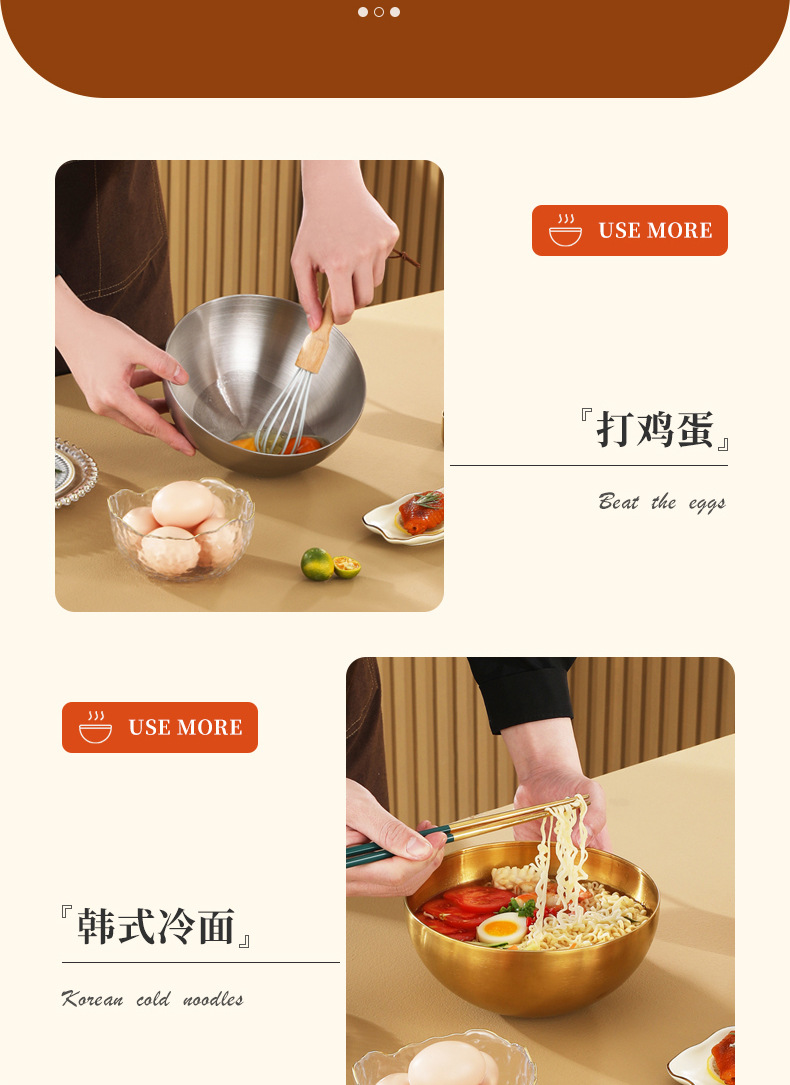 USE MORE

『打鸡蛋』

Beat the eggs

USE MORE

『韩式冷面』

Korean cold noodles