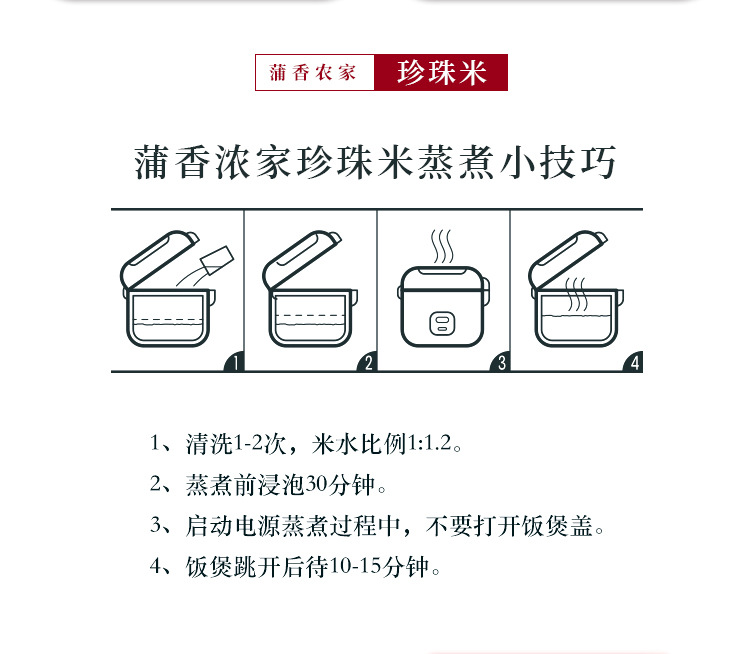 蒲香农家 珍珠米

蒲香浓家珍珠米蒸煮小技巧

1 2 3 4

1、清洗1-2次，米水比例1:1.2。

2、蒸煮前浸泡30分钟。

3、启动电源蒸煮过程中，不要打开饭煲盖。

4、饭煲跳开后待10-15分钟。