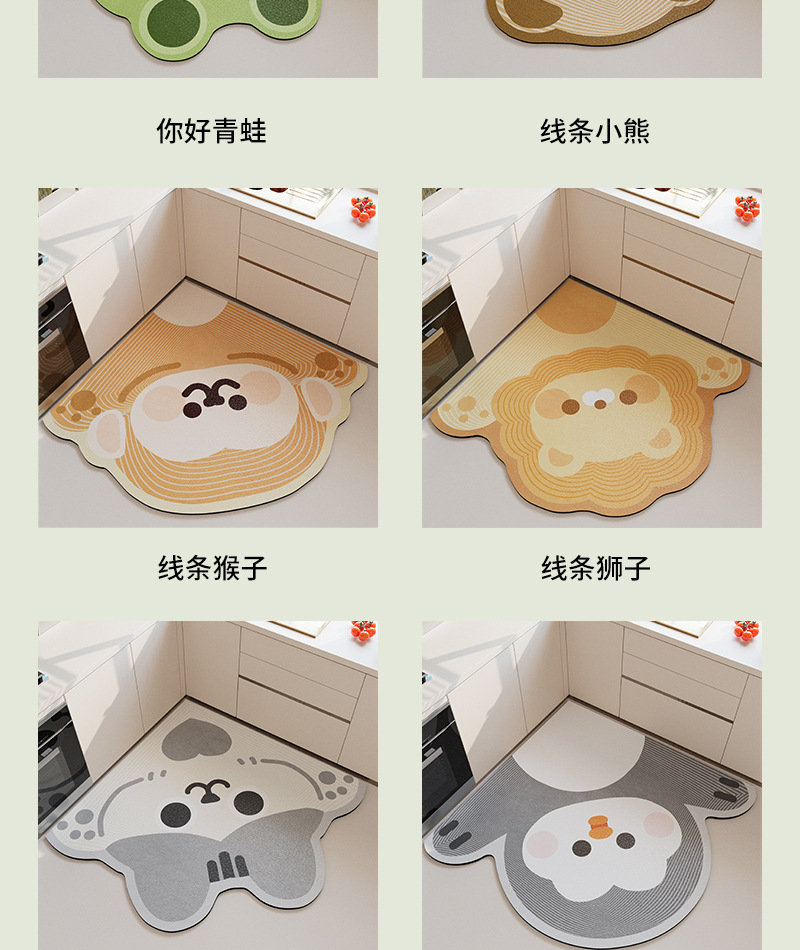 你好青蛙

线条小熊

线条猴子

线条狮子