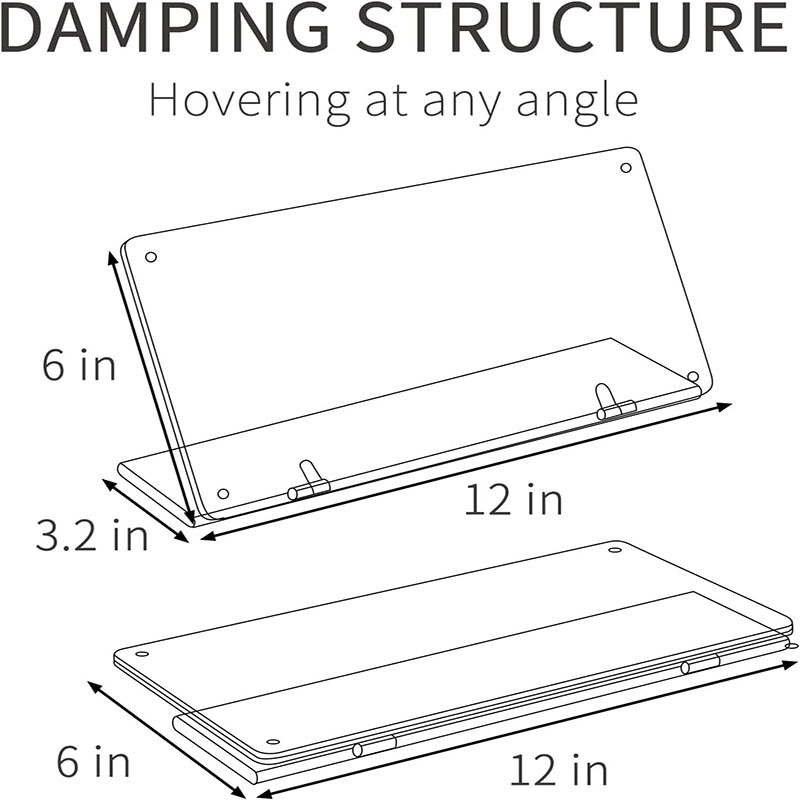 DAMPING STRUCTURE
Hovering at any angle

6 in

3.2 in

12 in

6 in

12 in