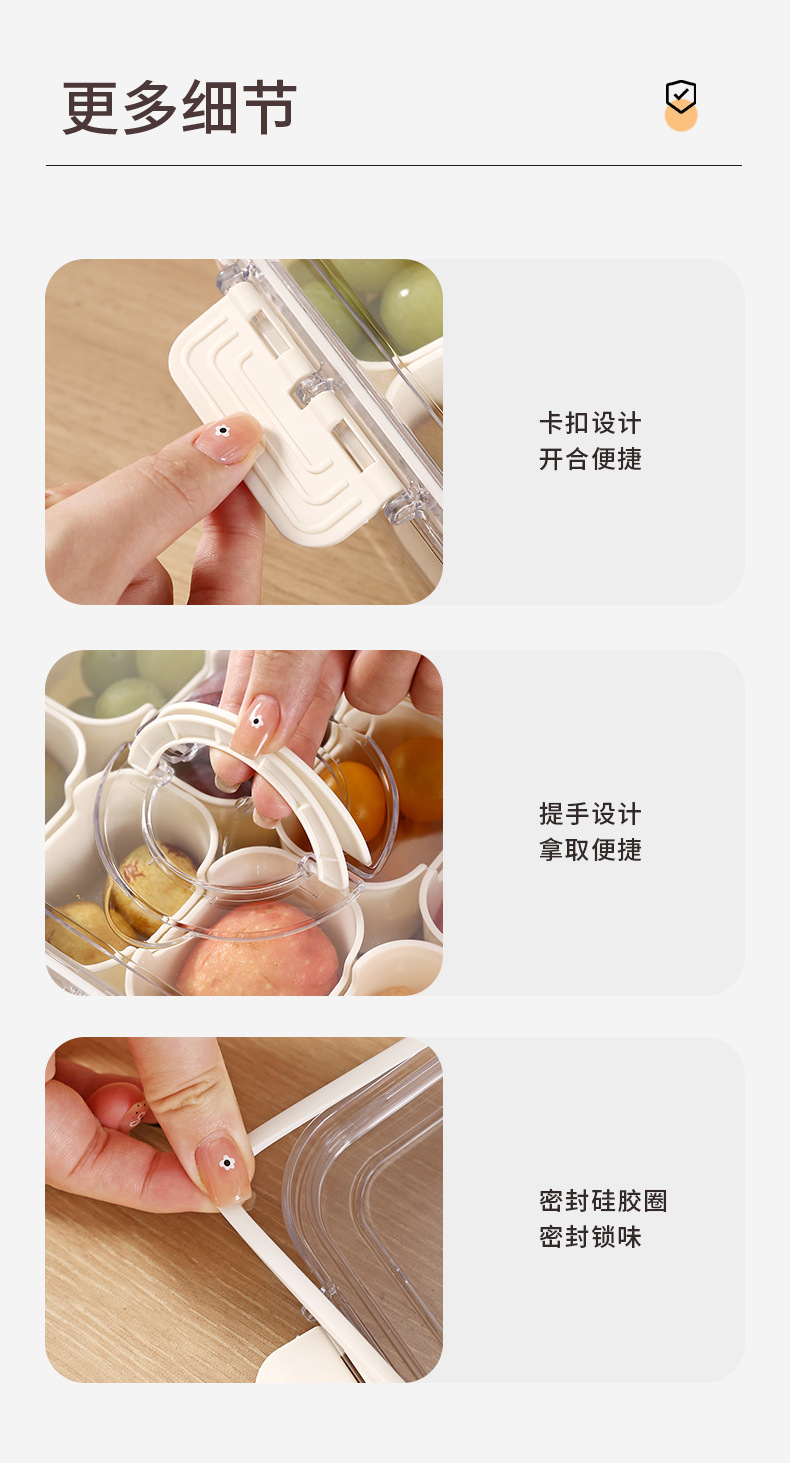 更多细节

卡扣设计
开合便捷

提手设计
拿取便捷

密封硅胶圈
密封锁味