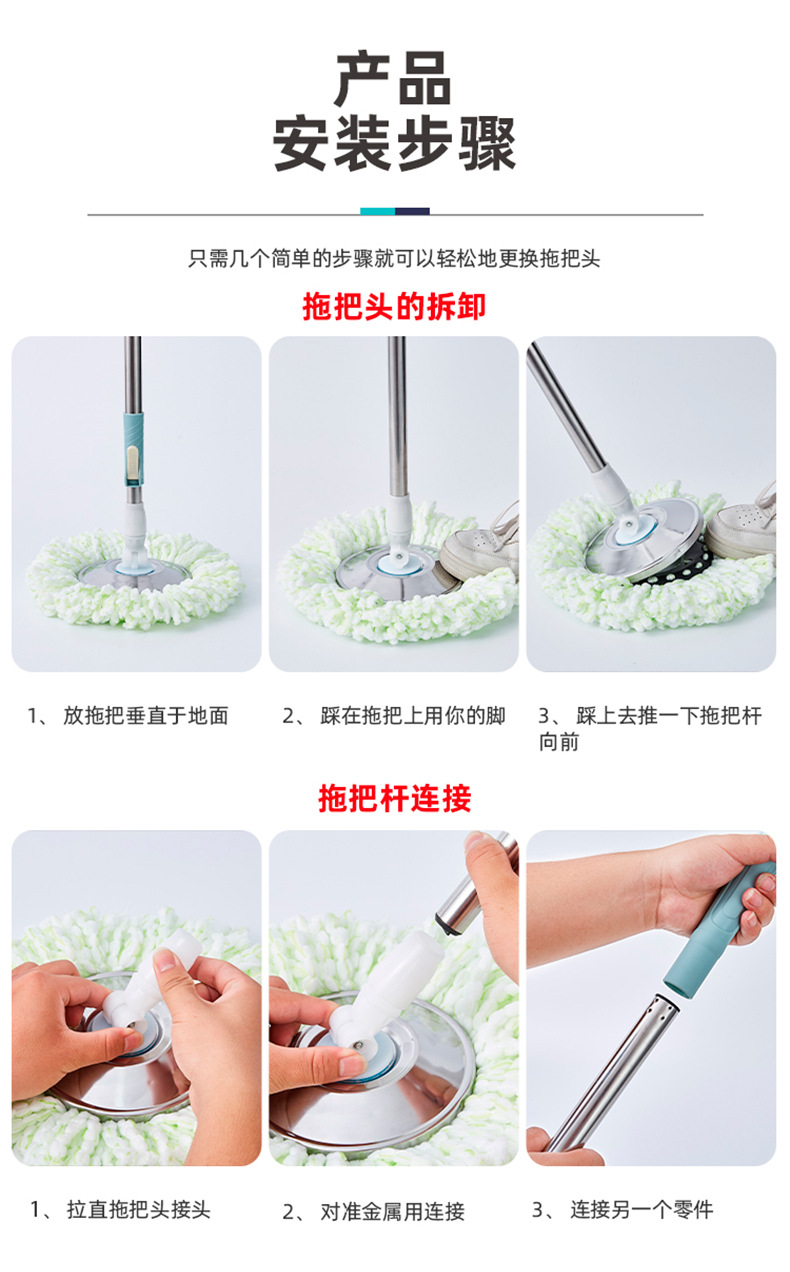 产品
安装步骤

只需几个简单的步骤就可以轻松地更换拖把头

拖把头的拆卸

1、 放拖把垂直于地面

2、 踩在拖把上用你的脚

3、 踩上去推一下拖把杆向前

拖把杆连接

1、 拉直拖把头接头

2、 对准金属用连接

3、 连接另一个零件