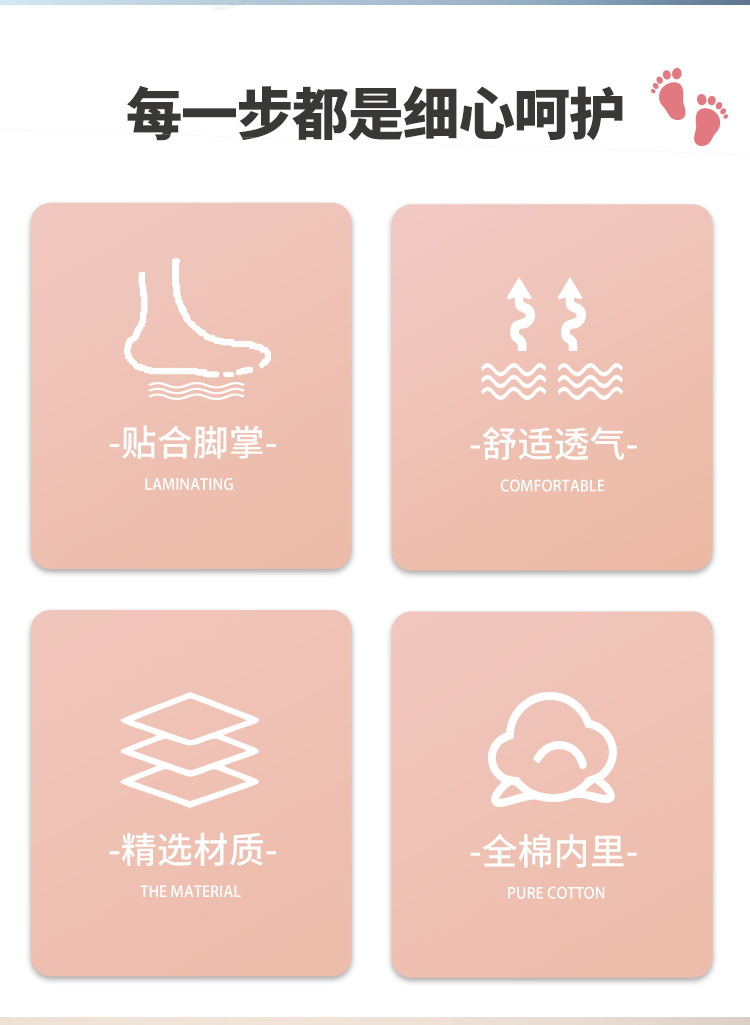 每一步都是细心呵护

-贴合脚掌-
LAMINATING

-舒适透气-
COMFORTABLE

-精选材质-
THE MATERIAL

-全棉内里-
PURE COTTON