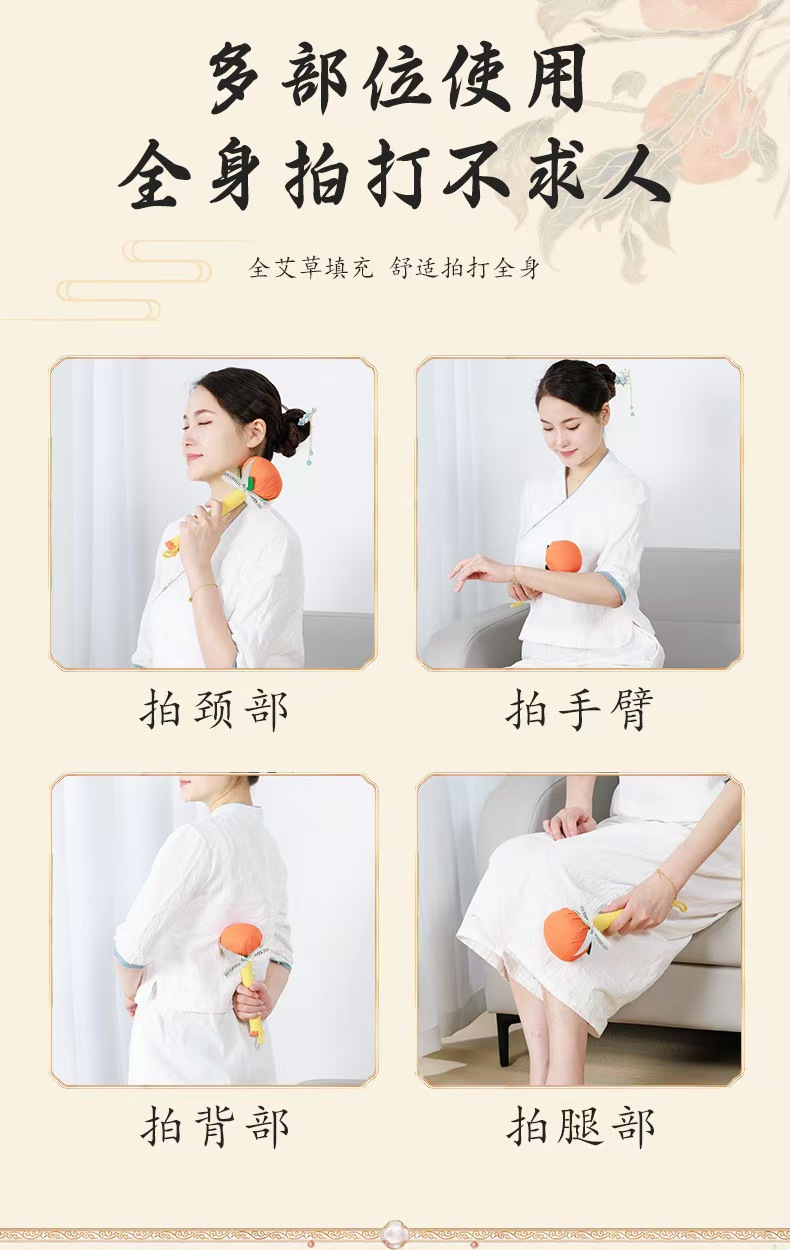 多部位使用
全身拍打不求人

全艾草填充 舒适拍打全身

拍颈部

拍手臂

拍背部

拍腿部