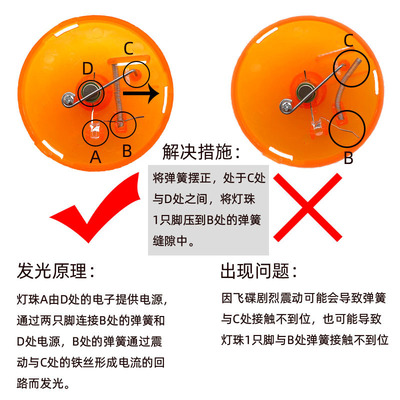 C

D

A B

C

B

解决措施：

将弹簧摆正，处于C处与D处之间，将灯珠1只脚压到B处的弹簧缝隙中。

发光原理：

灯珠A由D处的电子提供电源，通过两只脚连接B处的弹簧和D处电源，B处的弹簧通过震动与C处的铁丝形成电流的回路而发光。

出现问题：

因飞碟剧烈震动可能会导致弹簧与C处接触不到位，也可能导致灯珠1只脚与B处弹簧接触不到位