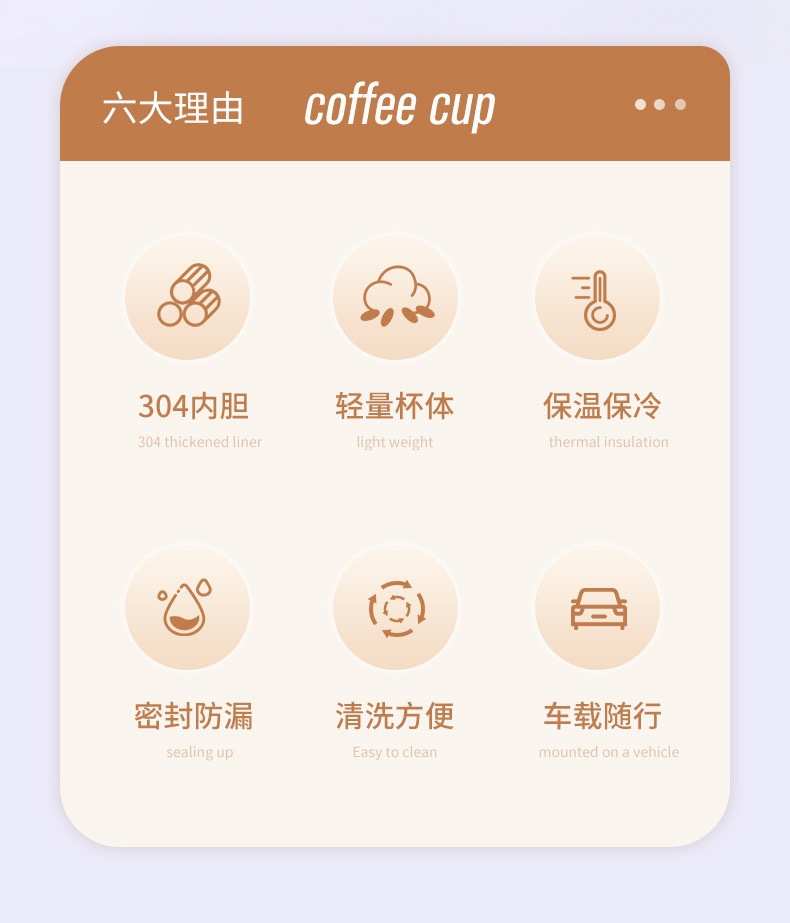 六大理由 coffee cup

304内胆
304 thickened liner

轻量杯体
light weight

保温保冷
thermal insulation

密封防漏
sealing up

清洗方便
Easy to clean

车载随行
mounted on a vehicle