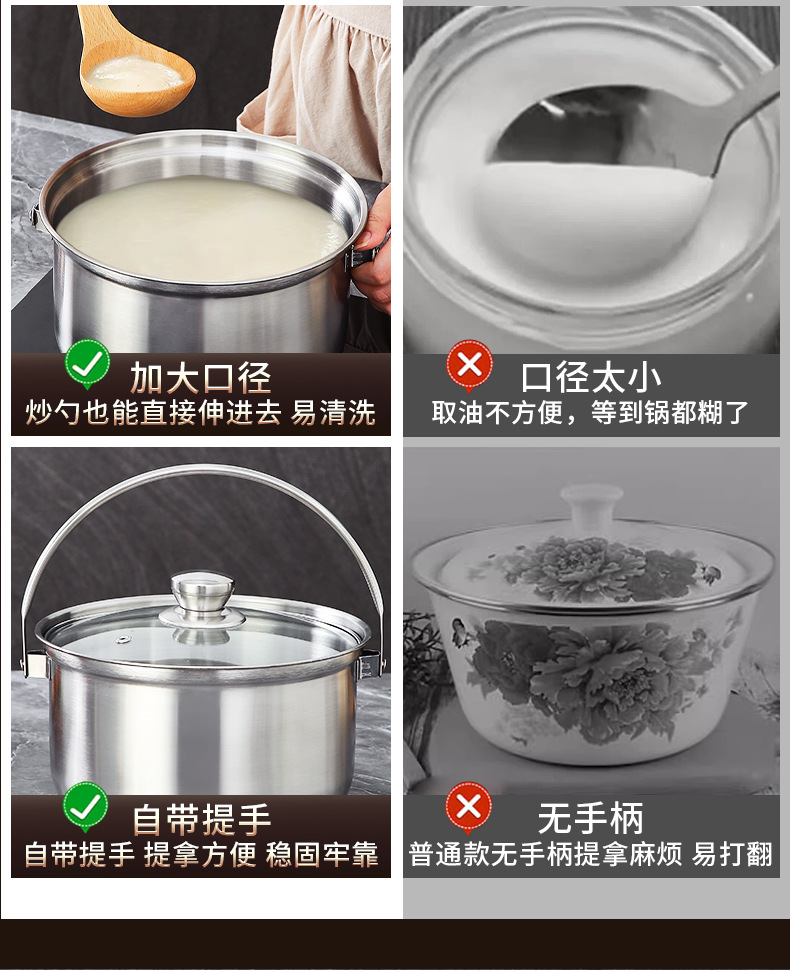 加大口径
炒勺也能直接伸进去 易清洗

口径太小
取油不方便，等到锅都糊了

自带提手
自带提手 提拿方便 稳固牢靠

无手柄
普通款无手柄提拿麻烦 易打翻