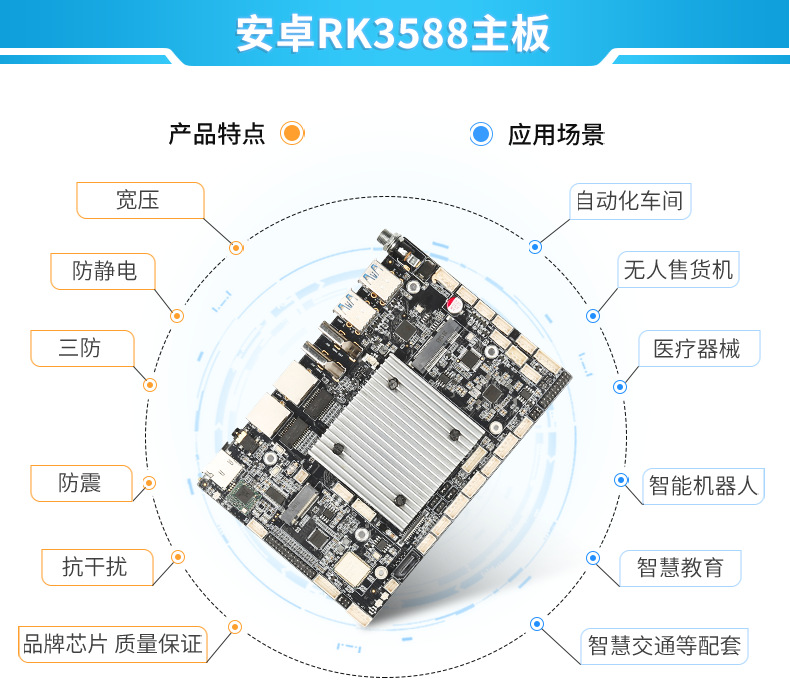 安卓RK3588主板

产品特点

应用场景

宽压

防静电

三防

防震

抗干扰

品牌芯片 质量保证

自动化车间

无人售货机

医疗器械

智能机器人

智慧教育

智慧交通等配套