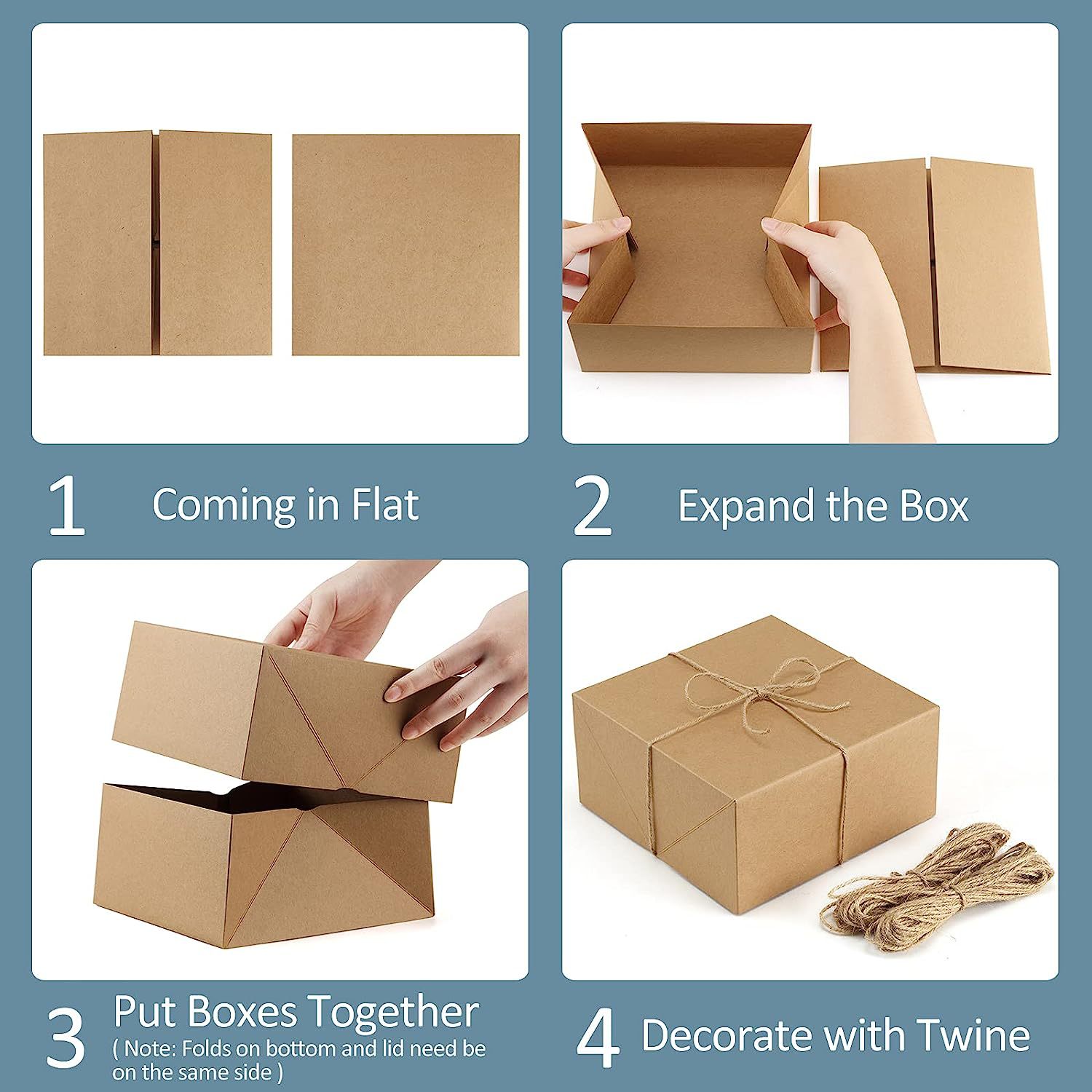 1 Coming in Flat

2 Expand the Box

3 Put Boxes Together
( Note: Folds on bottom and lid need be on the same side )

4 Decorate with Twine