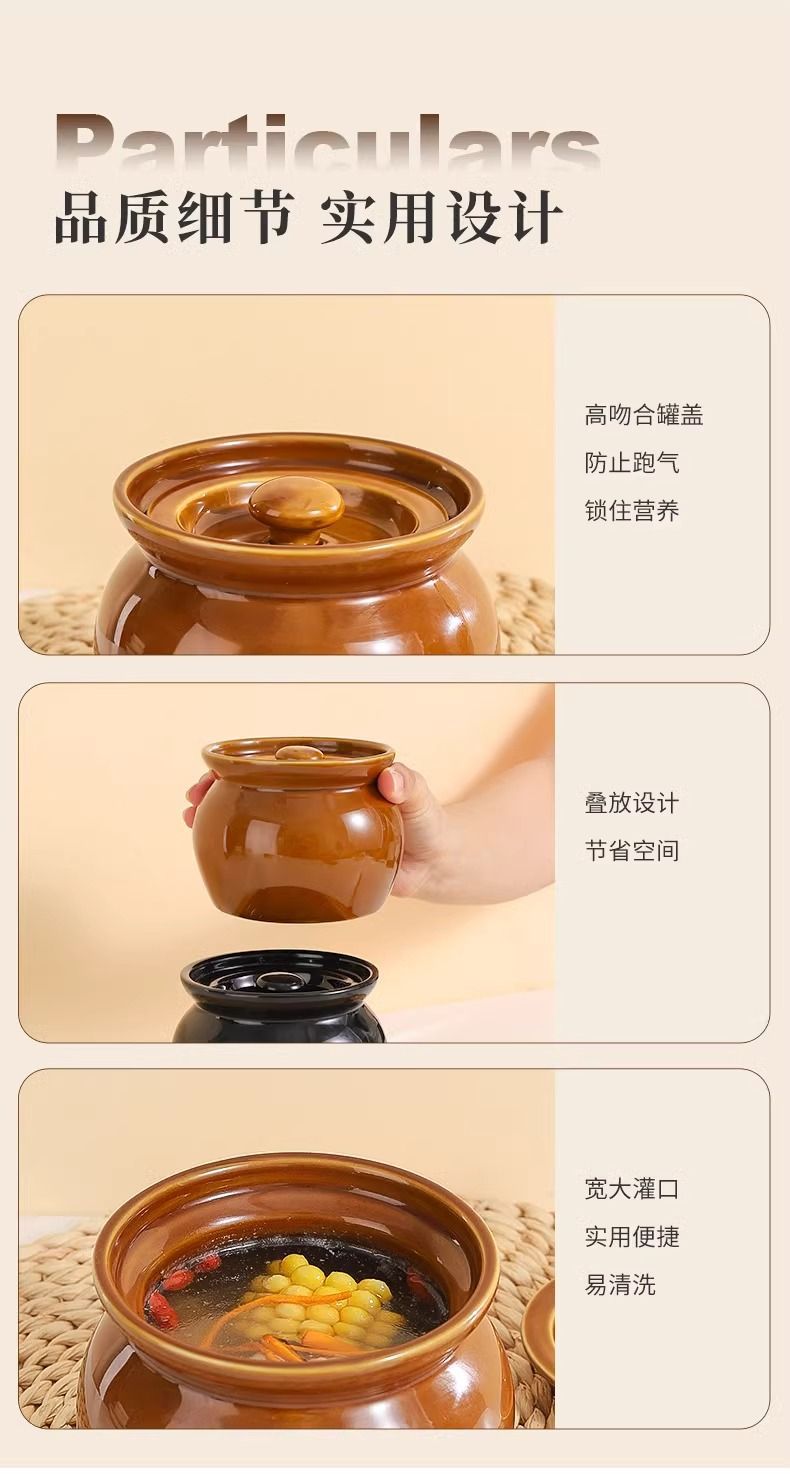 Particulars
品质细节 实用设计

高吻合罐盖
防止跑气
锁住营养

叠放设计
节省空间

宽大灌口
实用便捷
易清洗