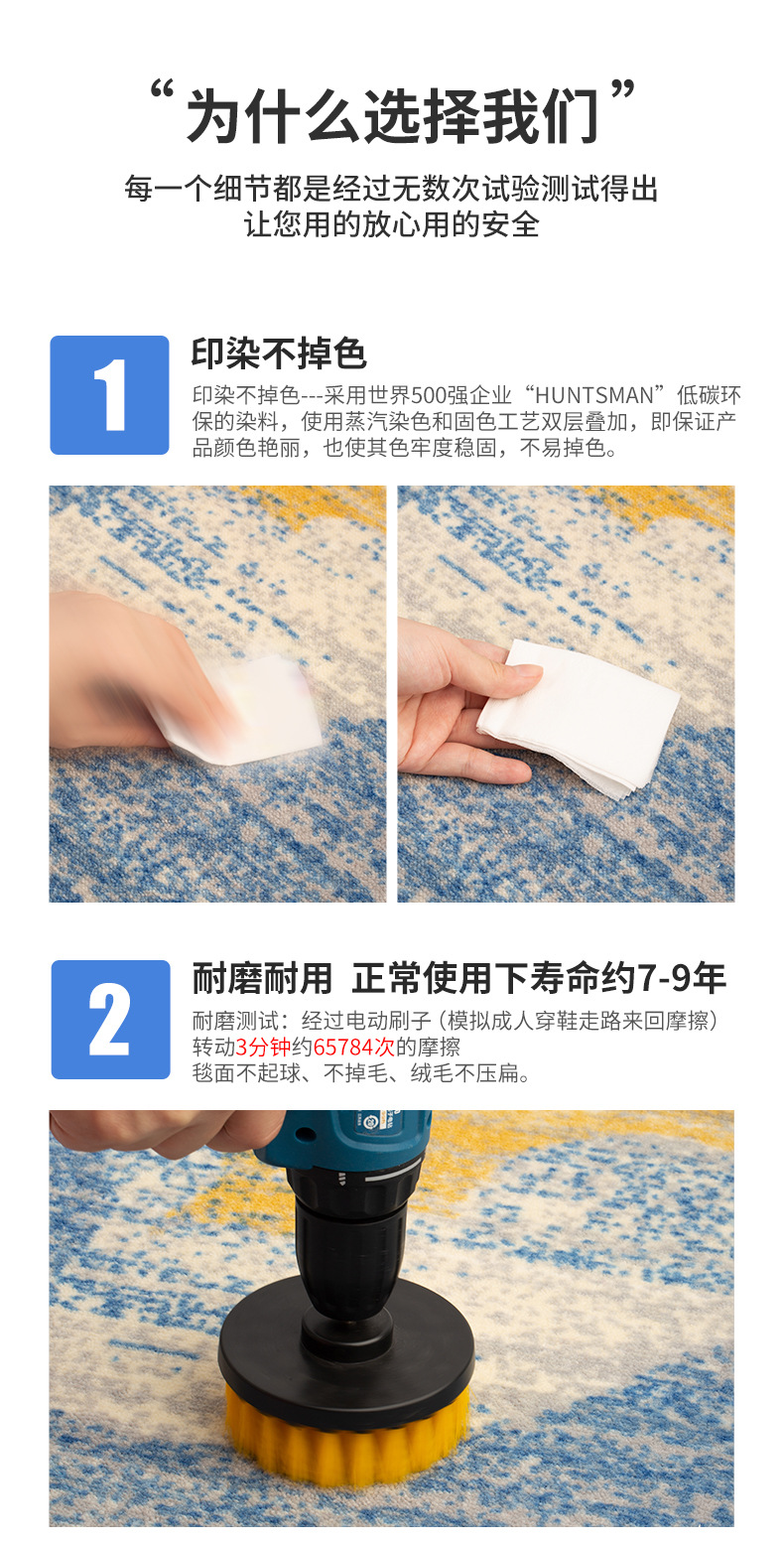 “为什么选择我们”

每一个细节都是经过无数次试验测试得出
让您用的放心用的安全

1

印染不掉色

印染不掉色---采用世界500强企业“HUNTSMAN”低碳环保的染料，使用蒸汽染色和固色工艺双层叠加，即保证产品颜色艳丽，也使其色牢度稳固，不易掉色。

2

耐磨耐用 正常使用下寿命约7-9年

耐磨测试：经过电动刷子（模拟成人穿鞋走路来回摩擦）
转动3分钟约65784次的摩擦
毯面不起球、不掉毛、绒毛不压扁。