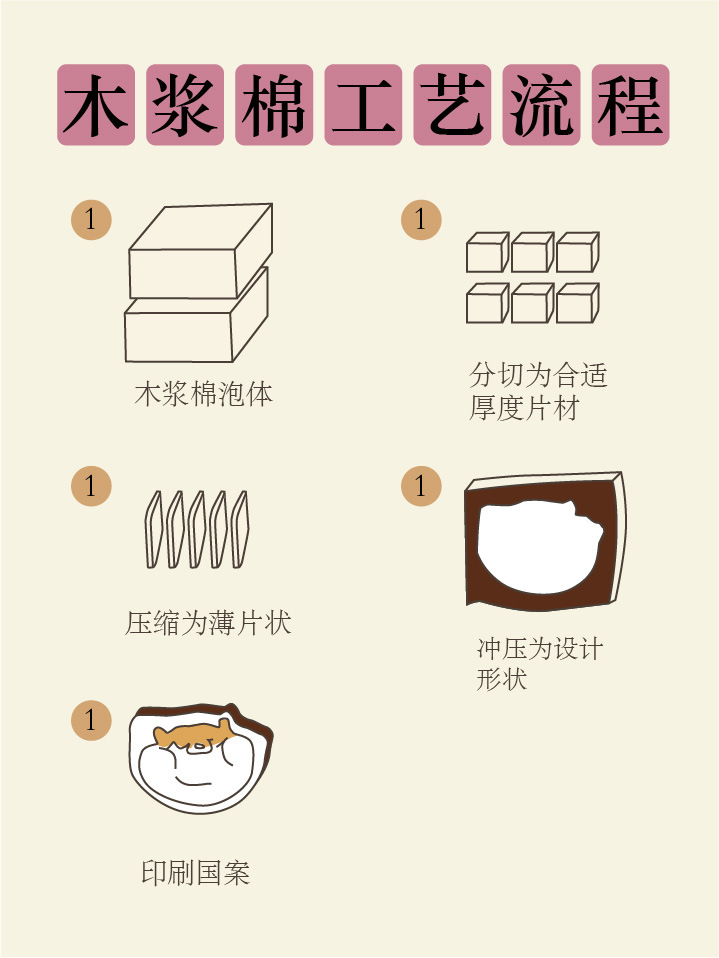 木浆棉工艺流程

1
木浆棉泡体

1
分切为合适厚度片材

1
压缩为薄片状

1
冲压为设计形状

1
印刷国案