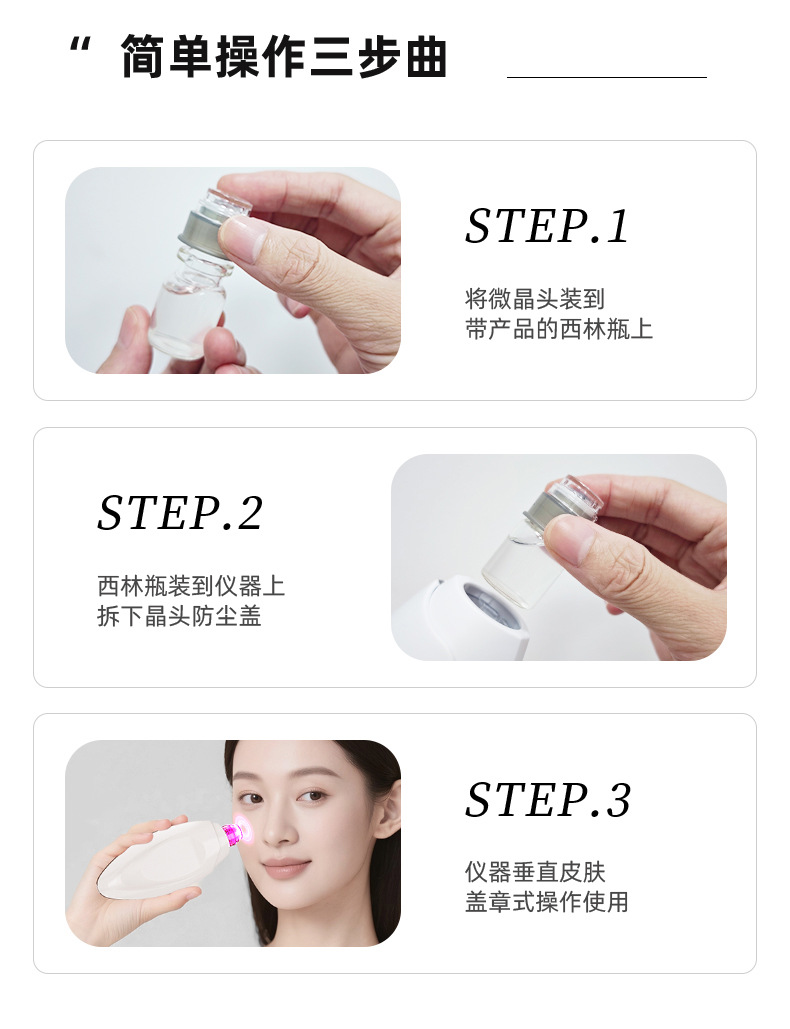 “ 简单操作三步曲

STEP.1

将微晶头装到
带产品的西林瓶上

STEP.2

西林瓶装到仪器上
拆下晶头防尘盖

STEP.3

仪器垂直皮肤
盖章式操作使用