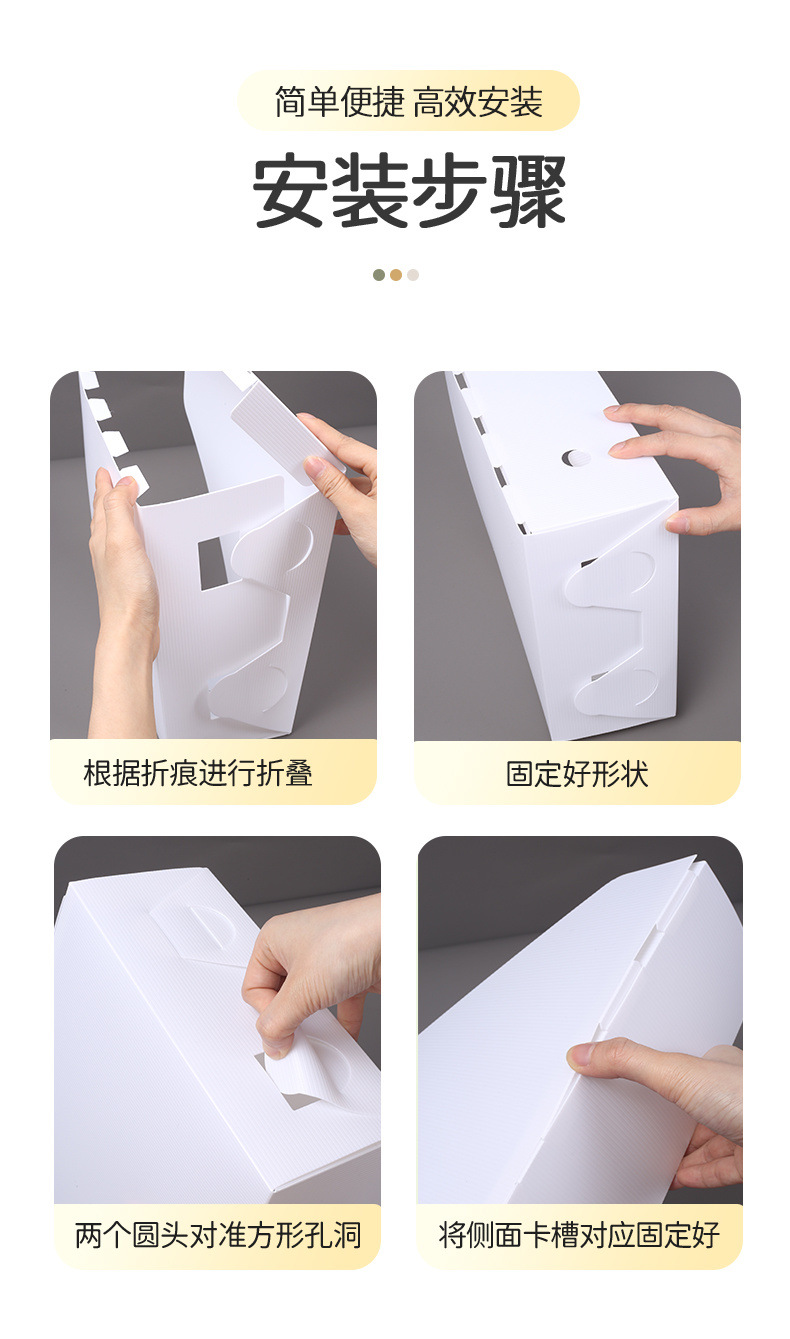 简单便捷 高效安装

安装步骤

根据折痕进行折叠

固定好形状

两个圆头对准方形孔洞

将侧面卡槽对应固定好