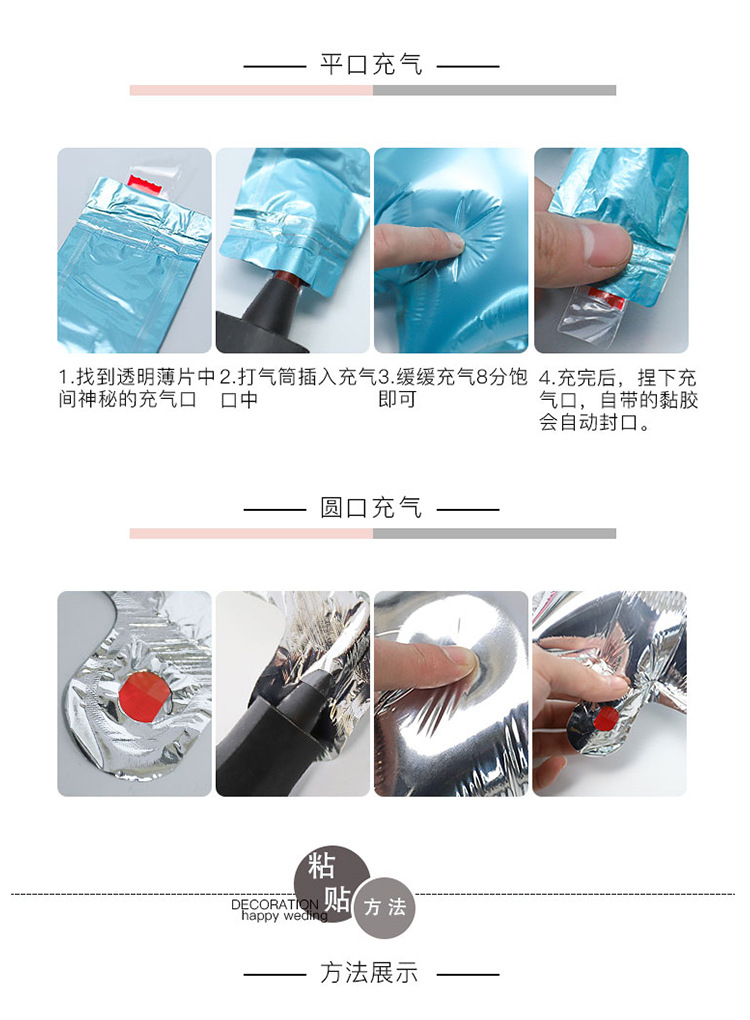 平口充气

1.找到透明薄片中间神秘的充气口

2.打气筒插入充气口中

3.缓缓充气8分饱即可

4.充完后，捏下充气口，自带的黏胶会自动封口。

圆口充气

粘贴

方法

DECORATION
happy weding

方法展示