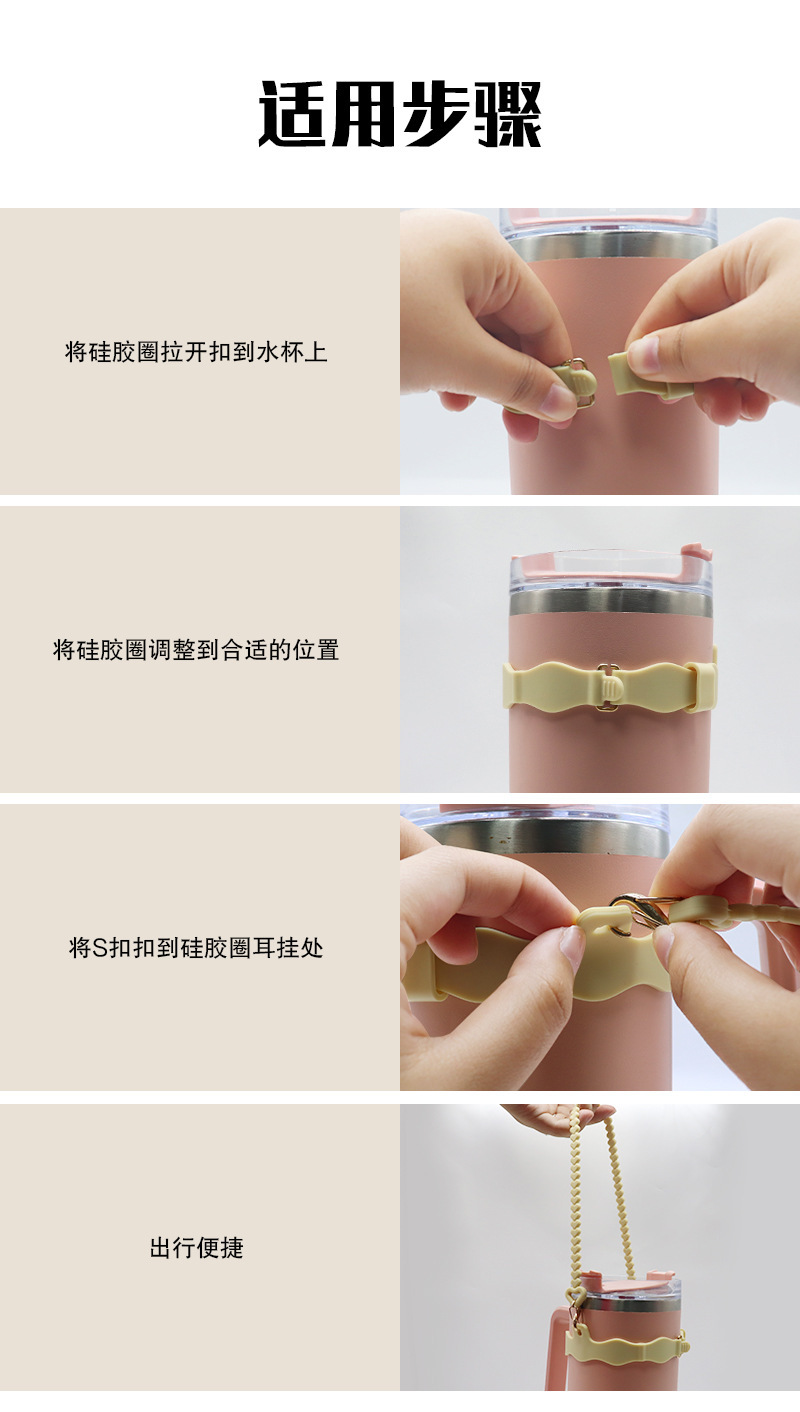 适用步骤

将硅胶圈拉开扣到水杯上

将硅胶圈调整到合适的位置

将S扣扣到硅胶圈耳挂处

出行便捷