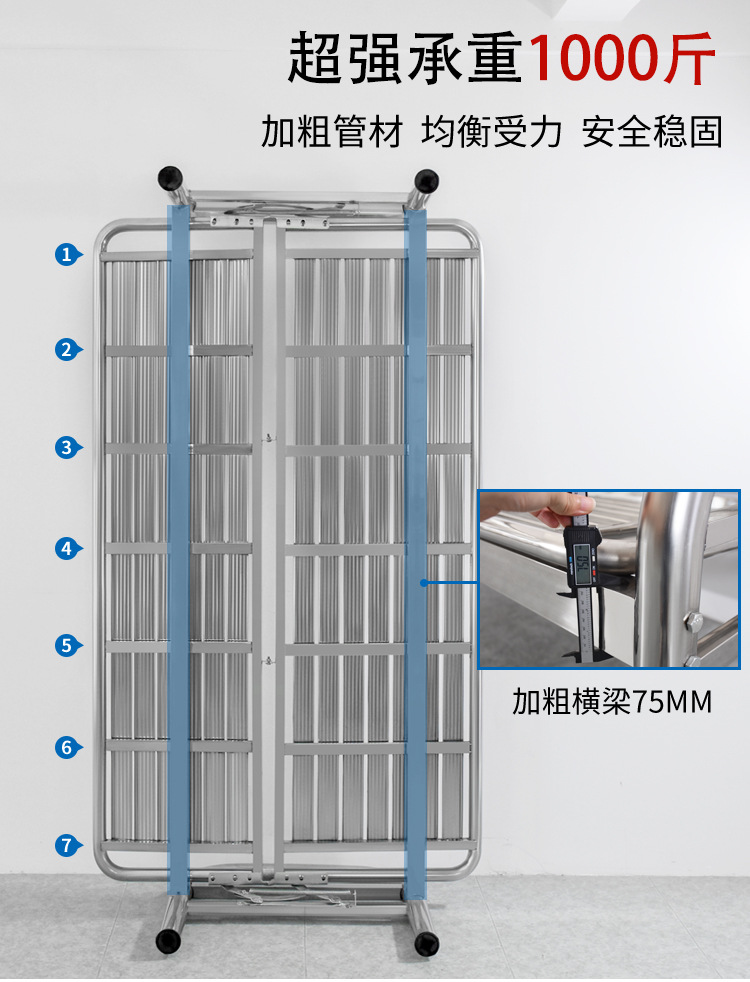 超强承重1000斤

加粗管材 均衡受力 安全稳固

1
2
3
4
5
6
7

加粗横梁75MM