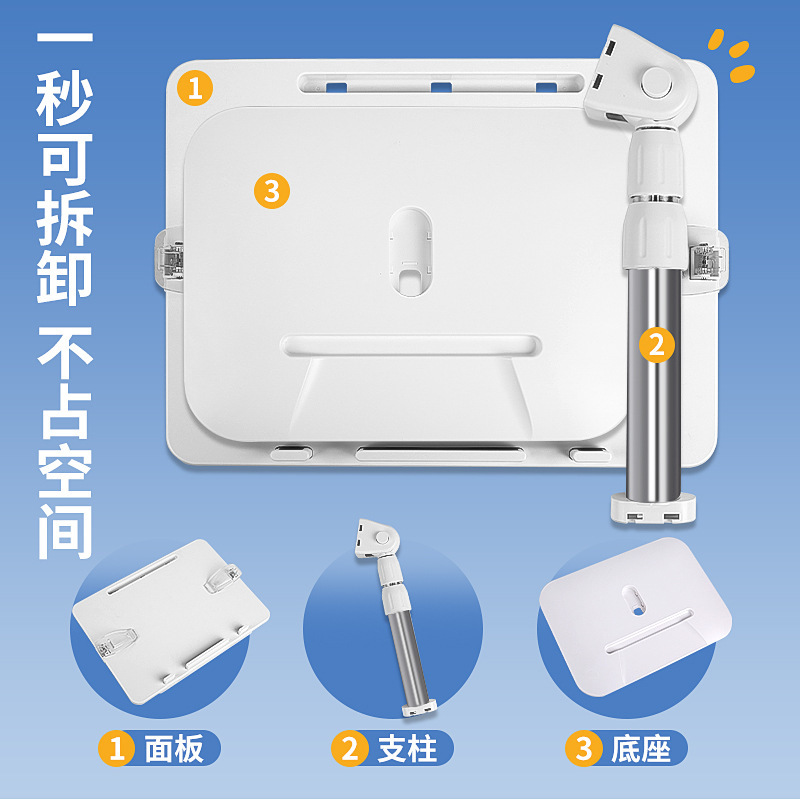 一秒可拆卸 不占空间

1

3

2

1 面板

2 支柱

3 底座