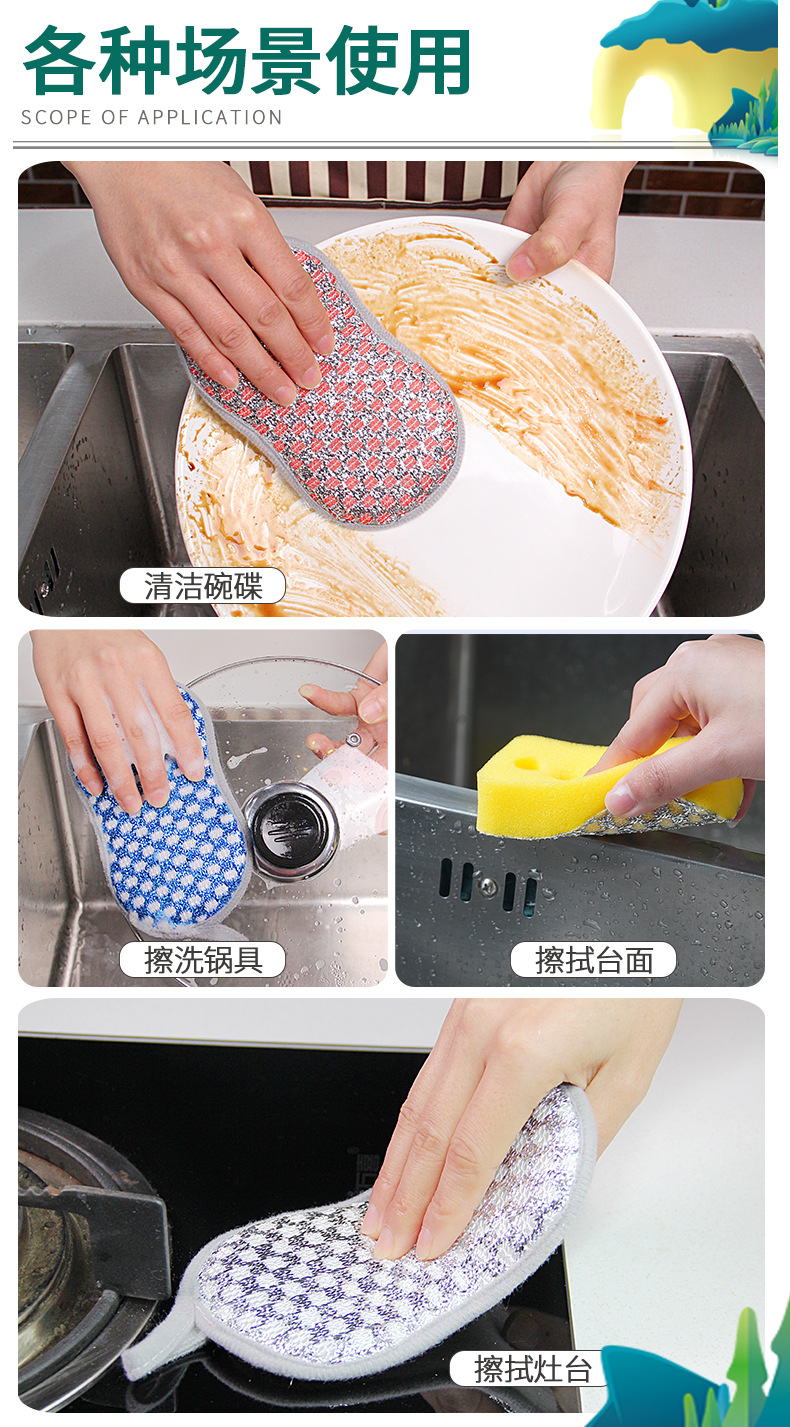 各种场景使用
SCOPE OF APPLICATION

清洁碗碟

擦洗锅具

擦拭台面

擦拭灶台